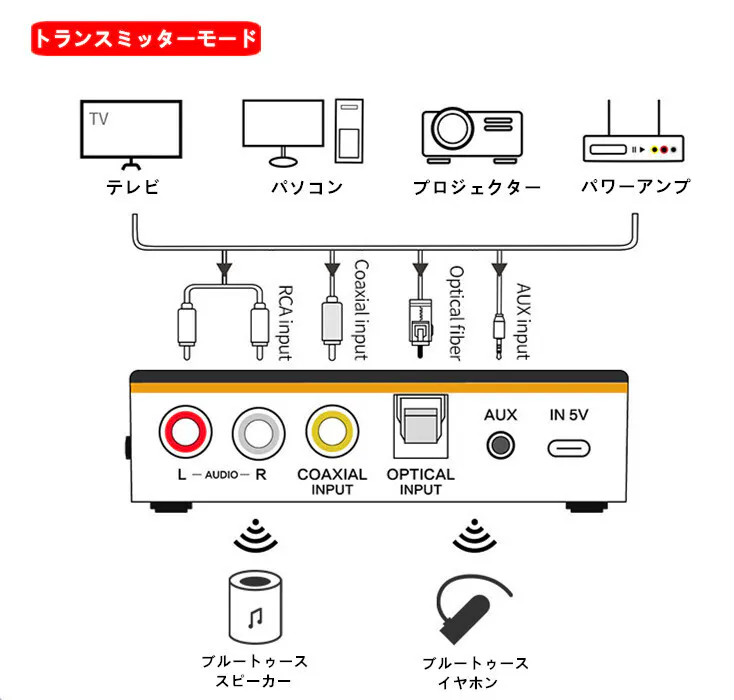 トランスミッターモード

TV
テレビ

パソコン

プロジェクター

パワーアンプ

RCA input

Coaxial input

Optical fiber

AUX input

L — AUDIO — R

COAXIAL INPUT

OPTICAL INPUT

AUX

IN 5V

ブルートゥース スピーカー

ブルートゥース イヤホン