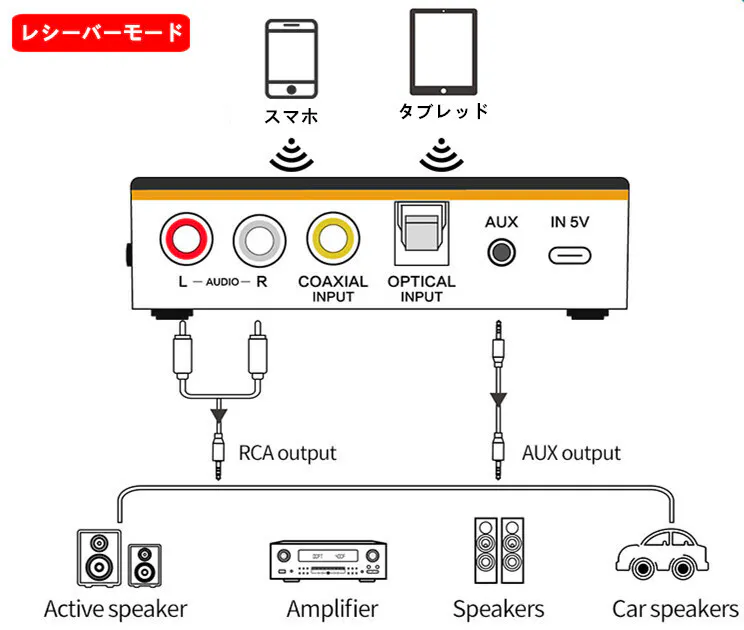 レシーバーモード

スマホ

タブレッド

L — AUDIO — R

COAXIAL INPUT

OPTICAL INPUT

AUX

IN 5V

RCA output

AUX output

Active speaker

Amplifier

Speakers

Car speakers