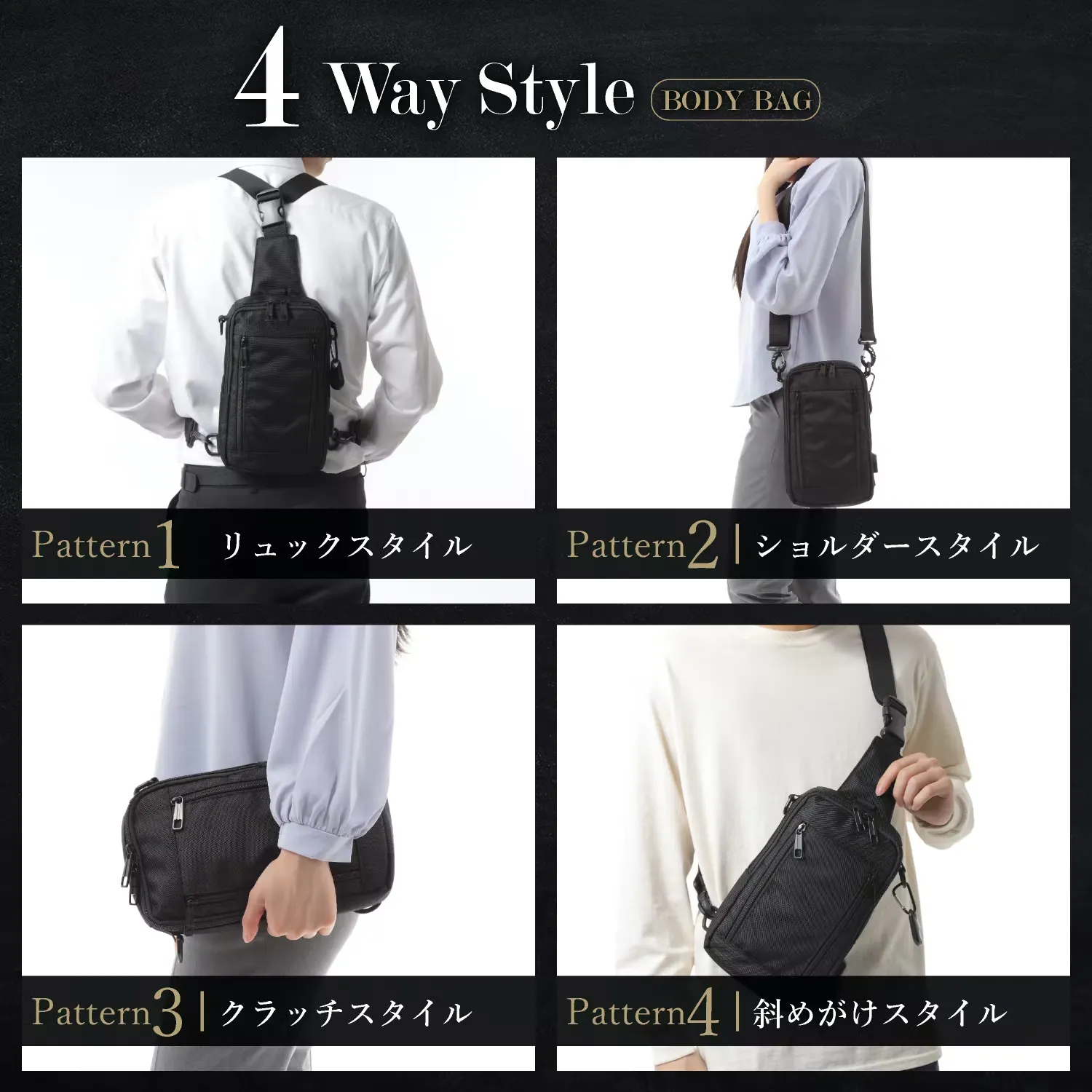 4 Way Style BODY BAG

Pattern1 リュックスタイル

Pattern2 | ショルダースタイル

Pattern3 | クラッチスタイル

Pattern4 | 斜めがけスタイル