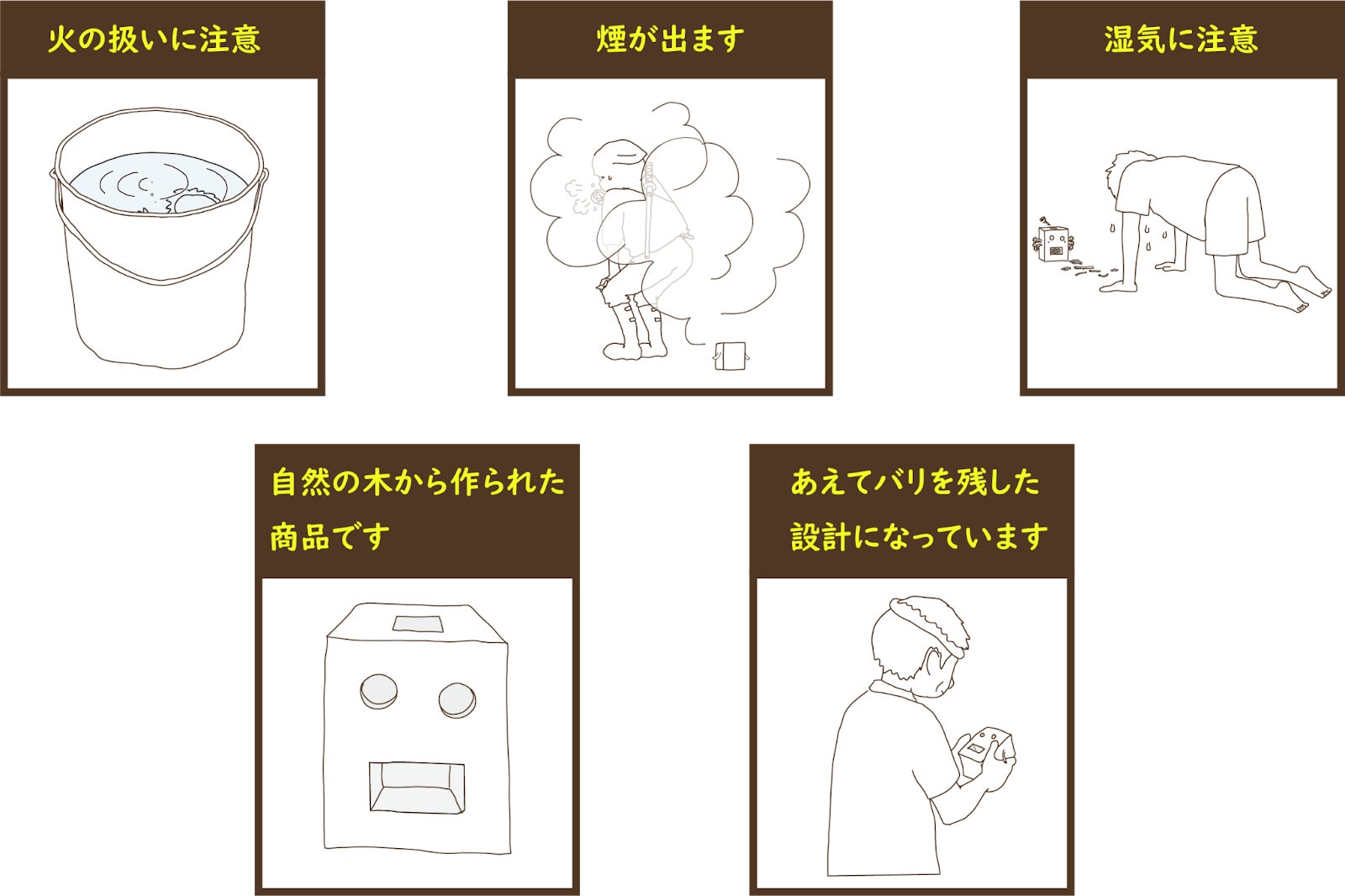 火の扱いに注意

煙が出ます

湿気に注意

自然の木から作られた商品です

あえてバリを残した設計になっています