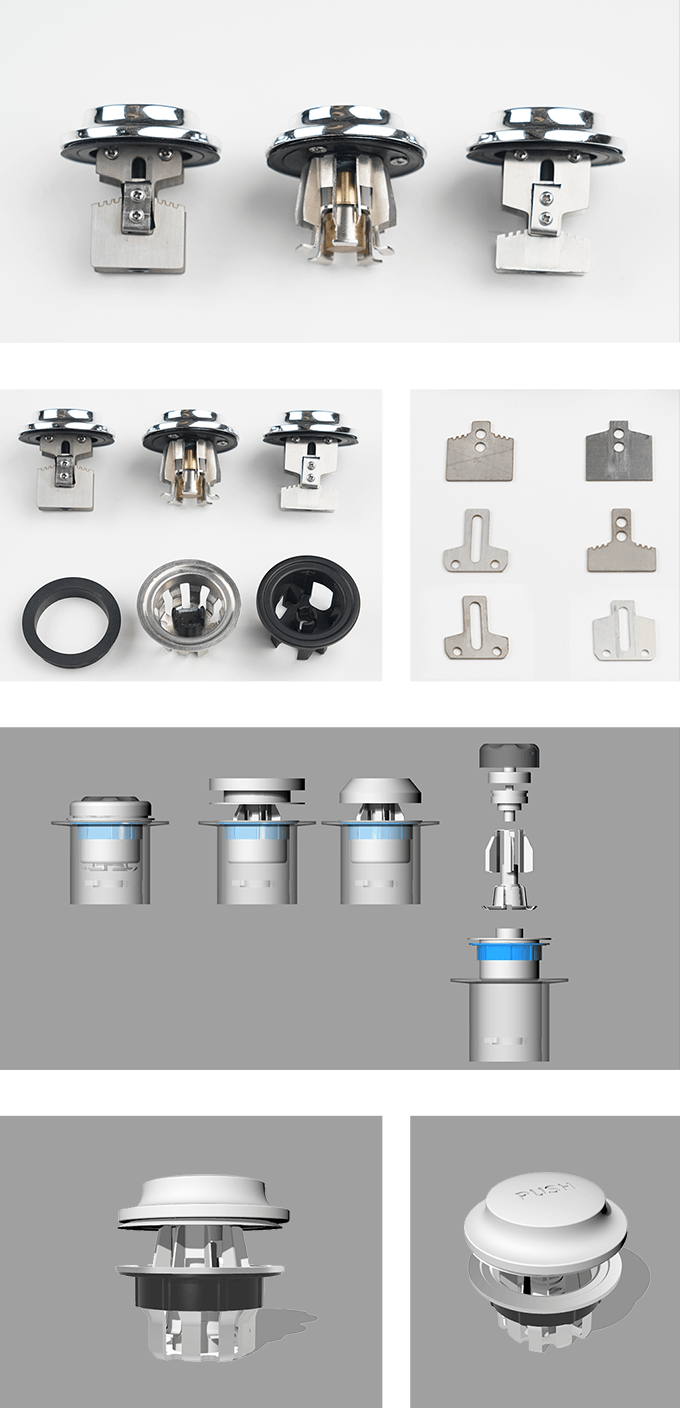 PUSH