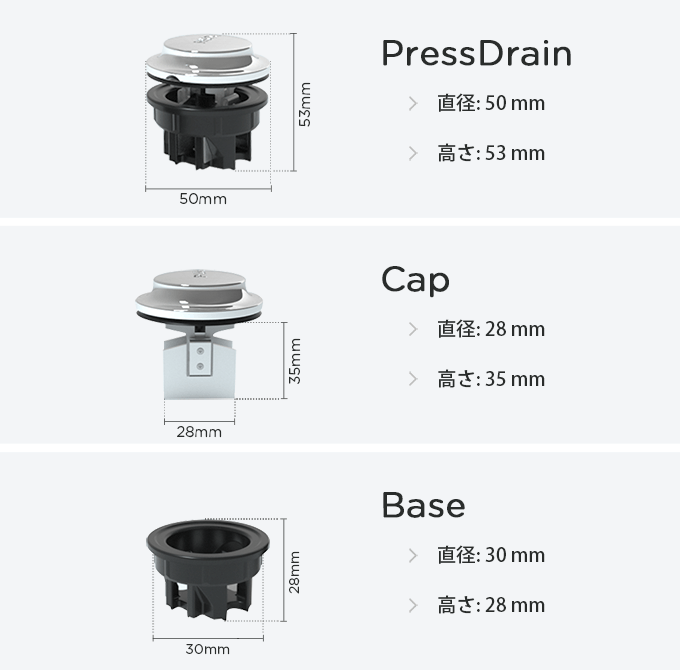 53mm

50mm

PressDrain

直径: 50 mm

高さ: 53 mm

35mm

28mm

Cap

直径: 28 mm

高さ: 35 mm

28mm

30mm

Base

直径: 30 mm

高さ: 28 mm