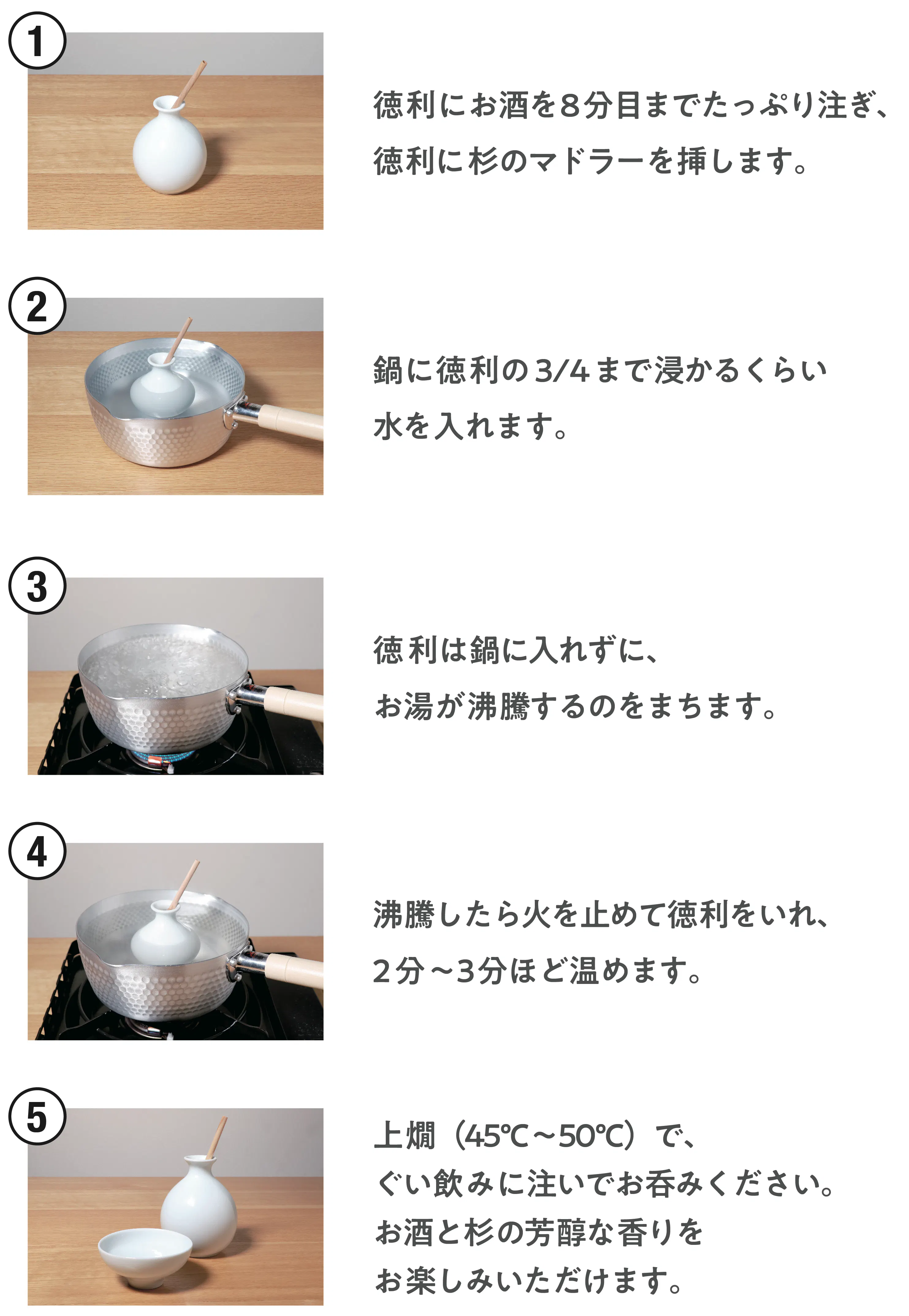 ①

徳利にお酒を8分目までたっぷり注ぎ、
徳利に杉のマドラーを挿します。

②

鍋に徳利の3/4まで浸かるくらい
水を入れます。

③

徳利は鍋に入れずに、
お湯が沸騰するのをまちます。

④

沸騰したら火を止めて徳利をいれ、
2分～3分ほど温めます。

⑤

上燗（45℃～50℃）で、
ぐい飲みに注いでお呑みください。
お酒と杉の芳醇な香りを
お楽しみいただけます。