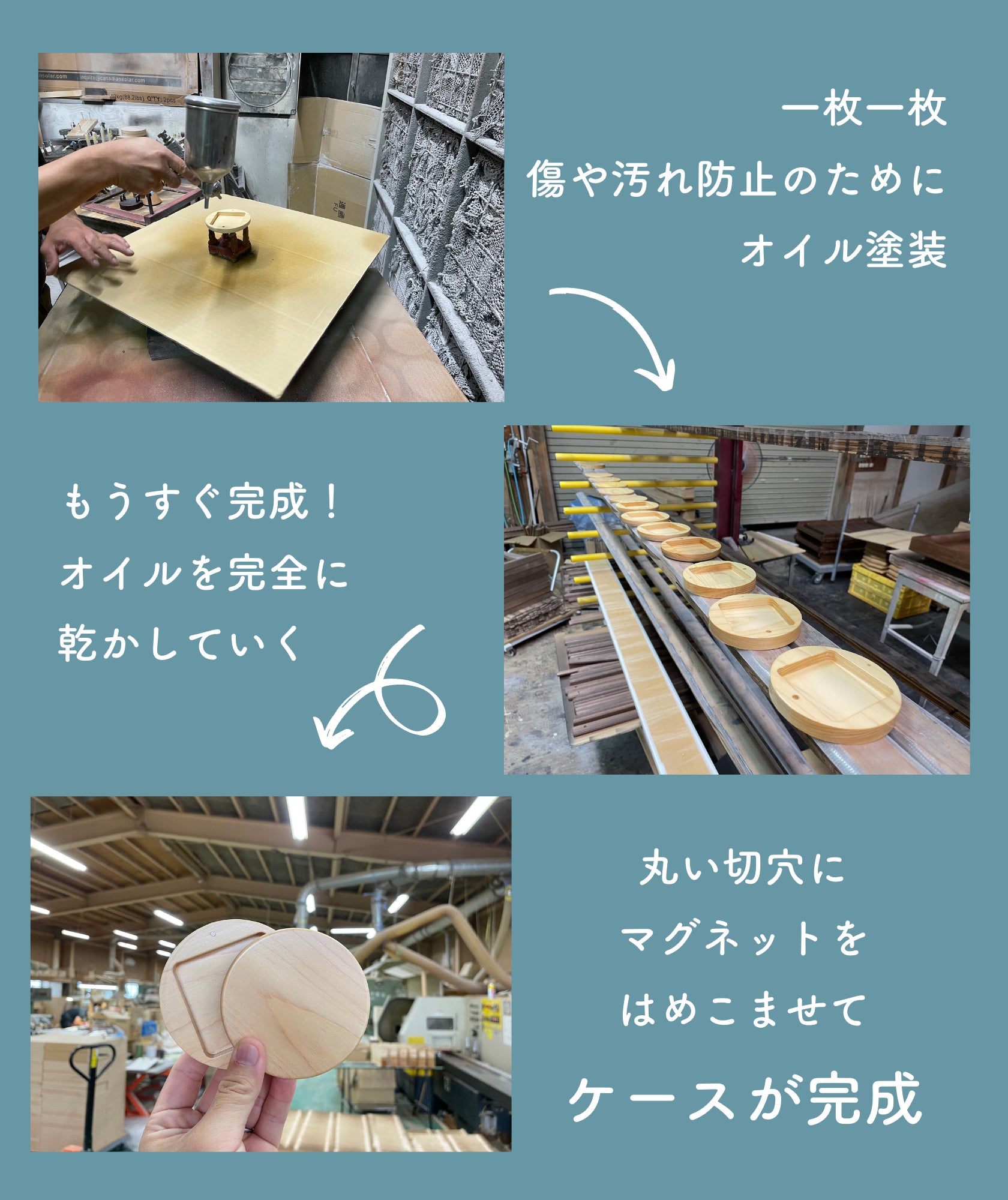 一枚一枚
傷や汚れ防止のために
オイル塗装

もうすぐ完成！
オイルを完全に
乾かしていく

丸い切穴に
マグネットを
はめこませて
ケースが完成