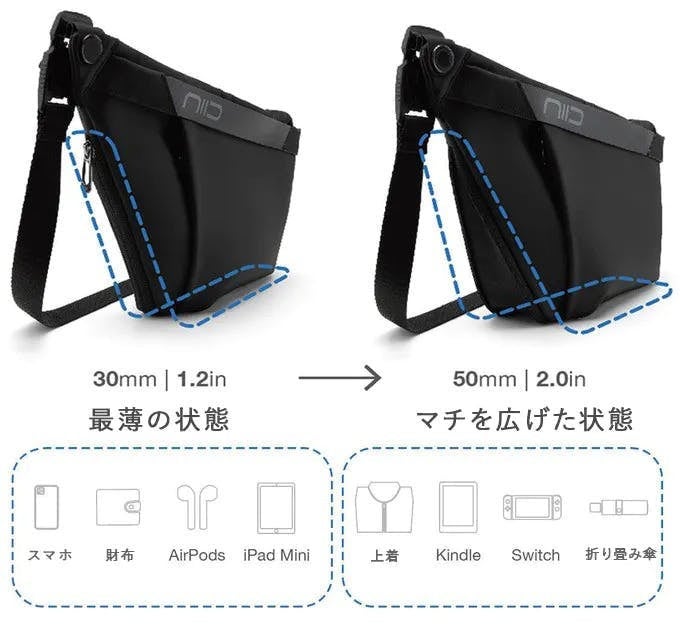 niid

niid

30mm | 1.2in

最薄の状態

50mm | 2.0in

マチを広げた状態

スマホ

財布

AirPods

iPad Mini

上着

Kindle

Switch

折り畳み傘