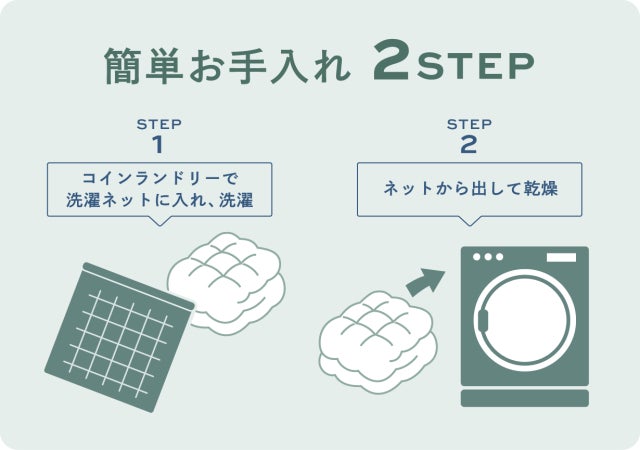 簡単お手入れ 2STEP

STEP
1

コインランドリーで
洗濯ネットに入れ、洗濯

STEP
2

ネットから出して乾燥