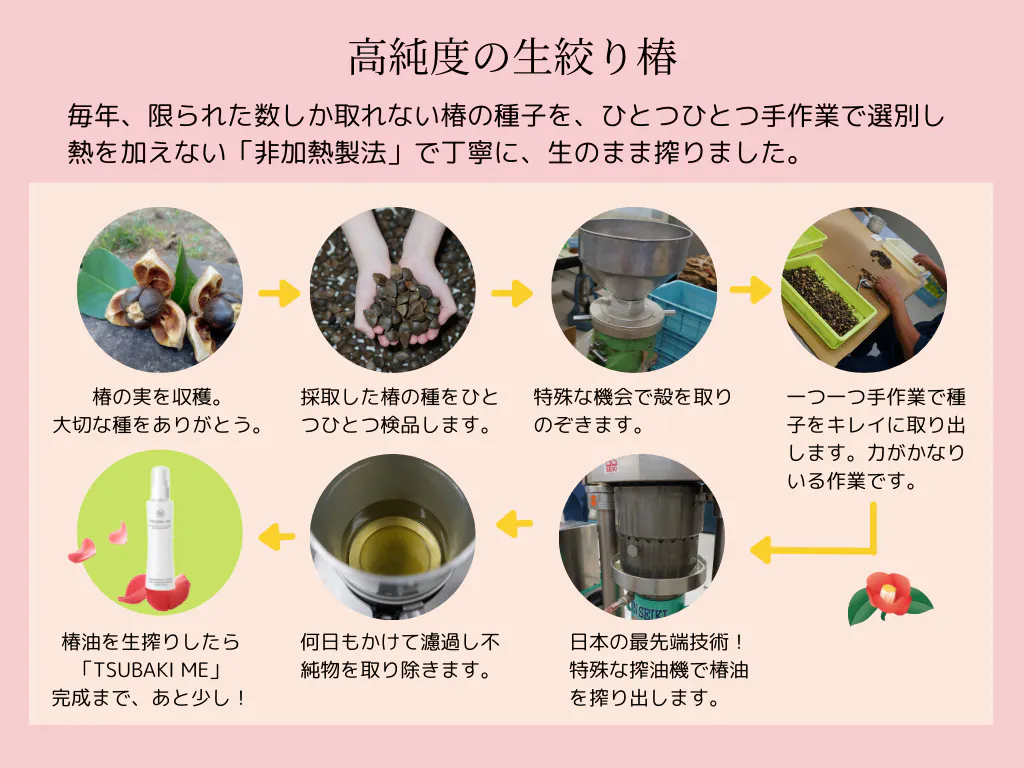 高純度の生絞り椿

毎年、限られた数しか取れない椿の種子を、ひとつひとつ手作業で選別し熱を加えない「非加熱製法」で丁寧に、生のまま搾りました。

椿の実を収穫。
大切な種をありがとう。

採取した椿の種をひとつひとつ検品します。

特殊な機会で殻を取りのぞきます。

一つ一つ手作業で種子をキレイに取り出します。力がかなりいる作業です。

日本の最先端技術！
特殊な搾油機で椿油を搾り出します。

何日もかけて濾過し不純物を取り除きます。

椿油を生搾りしたら
「TSUBAKI ME」
完成まで、あと少し！