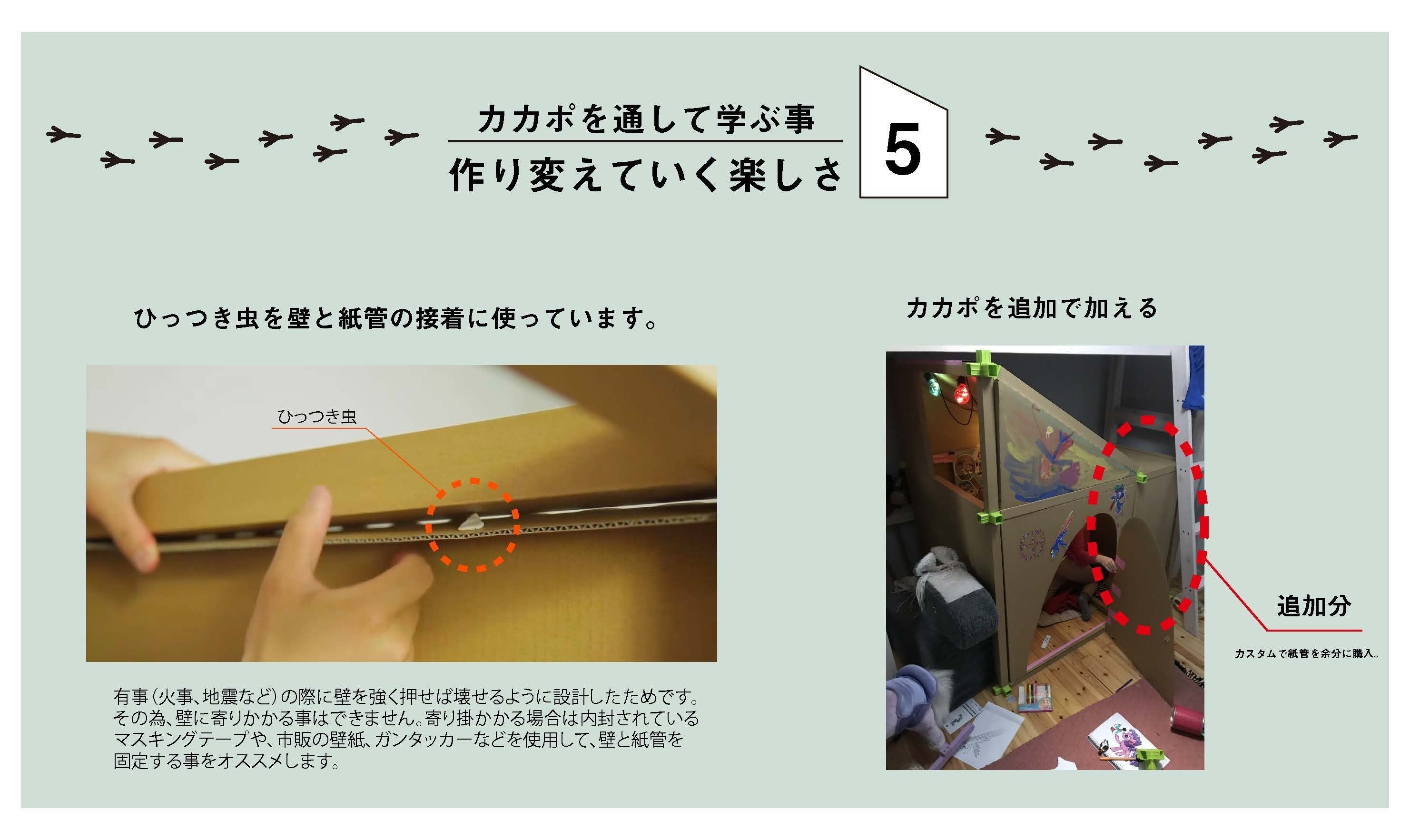 カカポを通して学ぶ事
作り変えていく楽しさ

5

ひっつき虫を壁と紙管の接着に使っています。

ひっつき虫

有事（火事、地震など）の際に壁を強く押せば壊せるように設計したためです。その為、壁に寄りかかる事はできません。寄り掛かかる場合は内封されているマスキングテープや、市販の壁紙、ガンタッカーなどを使用して、壁と紙管を固定する事をオススメします。

カカポを追加で加える

追加分

カスタムで紙管を余分に購入。