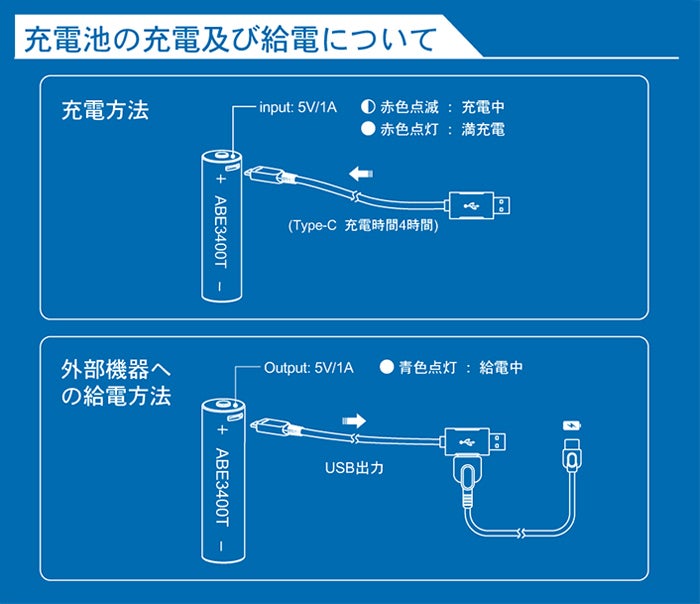 充電池の充電及び給電について

充電方法

input: 5V/1A

◐ 赤色点滅 ： 充電中
● 赤色点灯 ： 満充電

+ ABE3400T −

(Type-C 充電時間4時間)

外部機器への給電方法

Output: 5V/1A

● 青色点灯 ： 給電中

+ ABE3400T −

USB出力