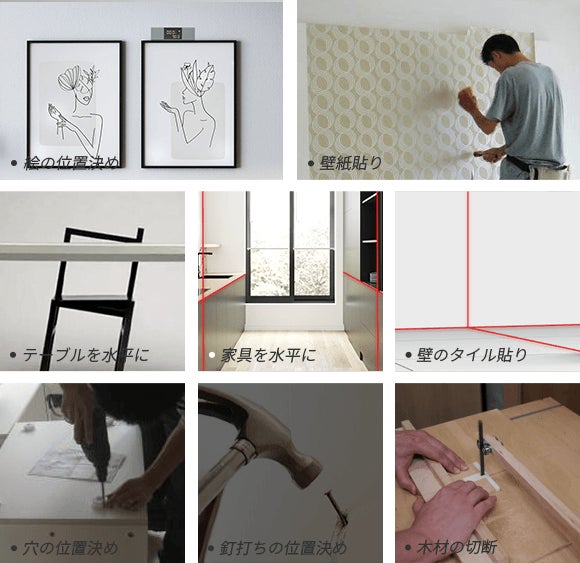 • 絵の位置決め

• 壁紙貼り

• テーブルを水平に

• 家具を水平に

• 壁のタイル貼り

• 穴の位置決め

• 釘打ちの位置決め

• 木材の切断