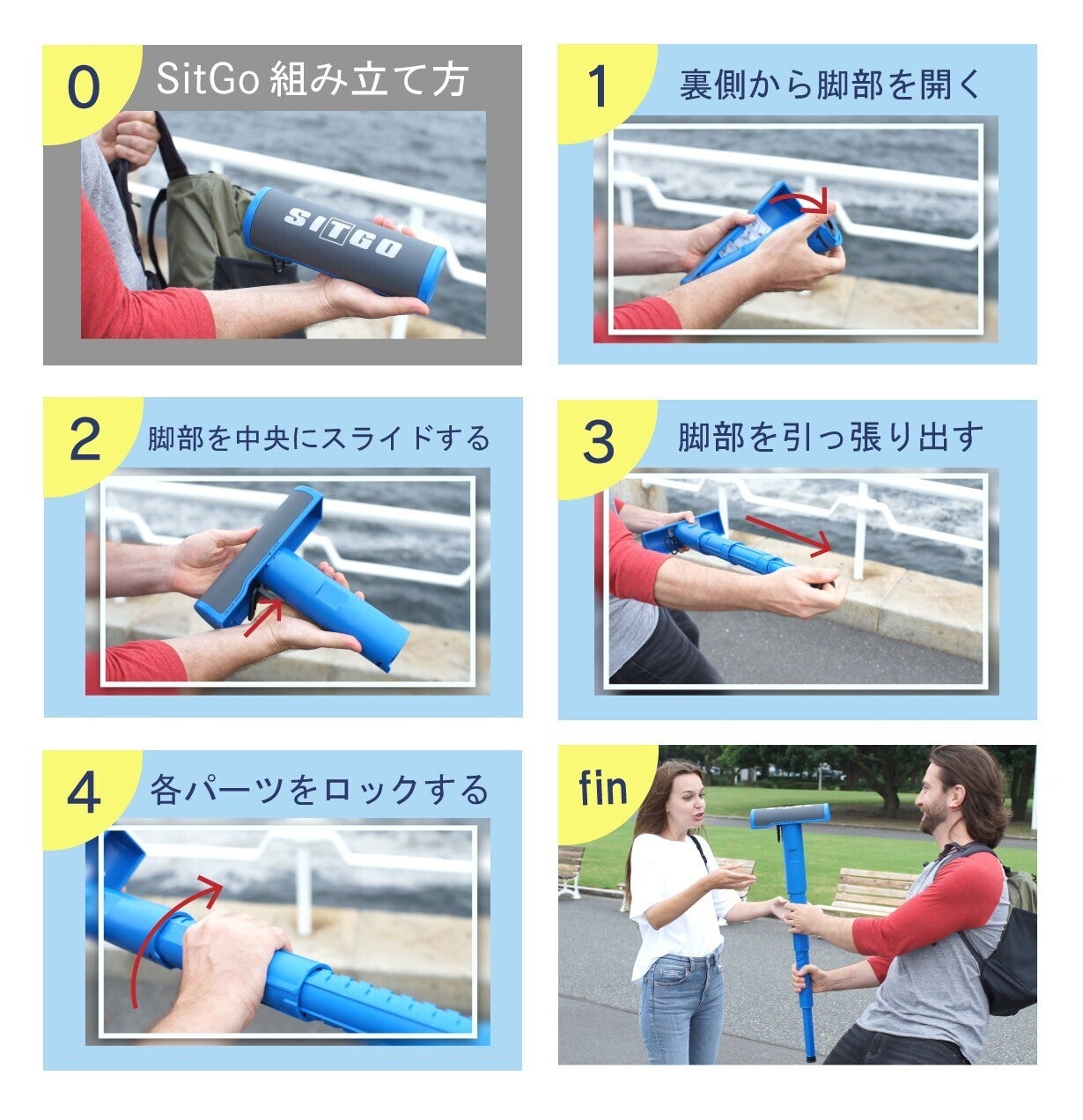 0 SitGo 組み立て方

SITGO

1 裏側から脚部を開く

2 脚部を中央にスライドする

3 脚部を引っ張り出す

4 各パーツをロックする

fin