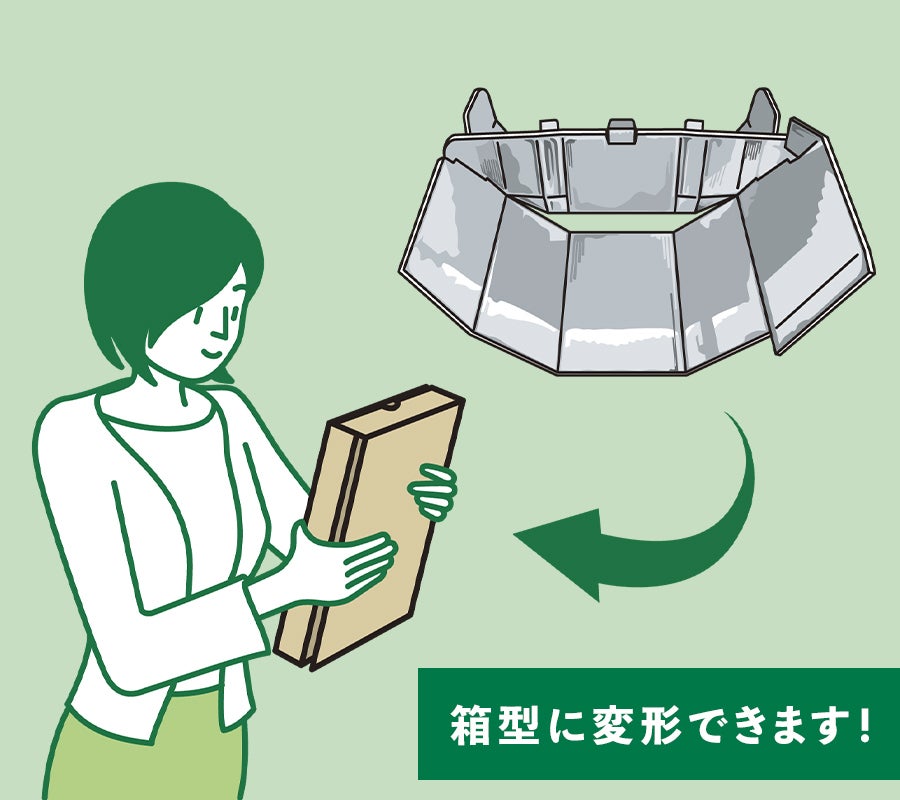 箱型に変形できます！