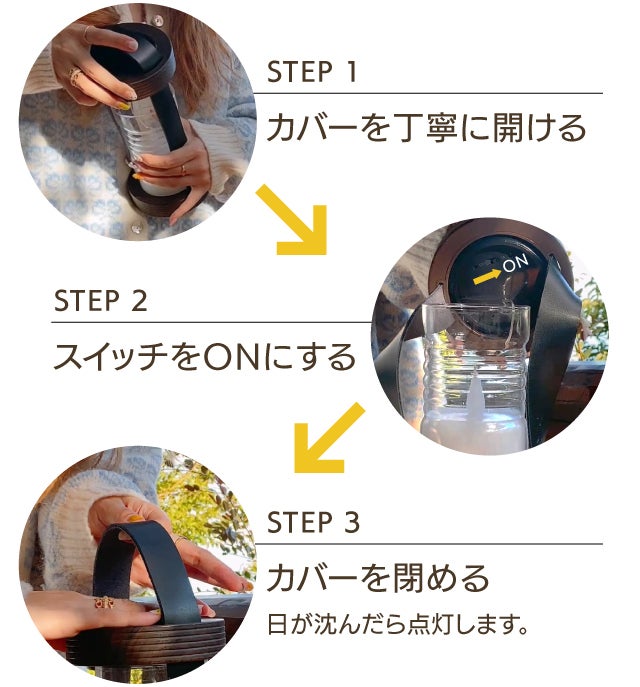 STEP 1

カバーを丁寧に開ける

ON

STEP 2

スイッチをONにする

STEP 3

カバーを閉める

日が沈んだら点灯します。