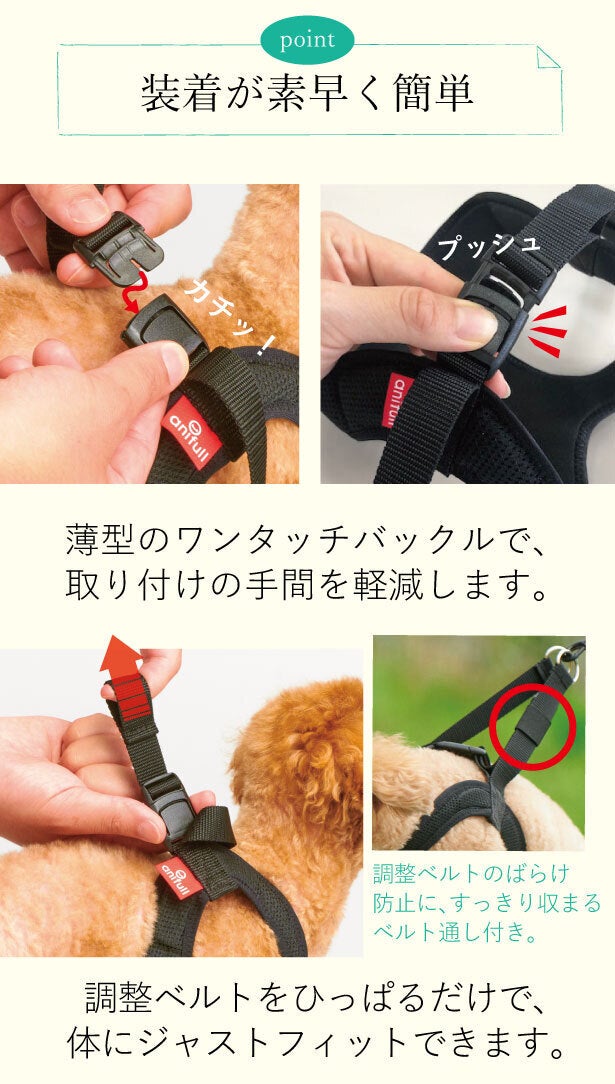 point

装着が素早く簡単

カチッ！

anifull

プッシュ

anifull

薄型のワンタッチバックルで、取り付けの手間を軽減します。

anifull

調整ベルトのばらけ防止に、すっきり収まるベルト通し付き。

調整ベルトをひっぱるだけで、体にジャストフィットできます。