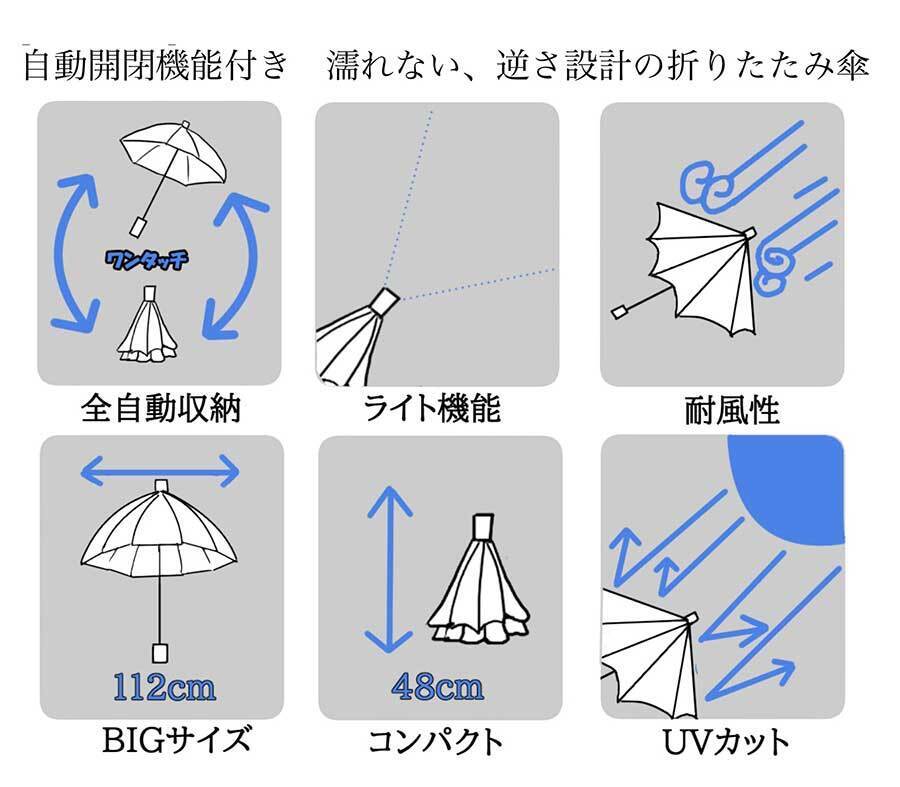 自動開閉機能付き　濡れない、逆さ設計の折りたたみ傘

ワンタッチ

全自動収納

ライト機能

耐風性

112cm

BIGサイズ

48cm

コンパクト

UVカット