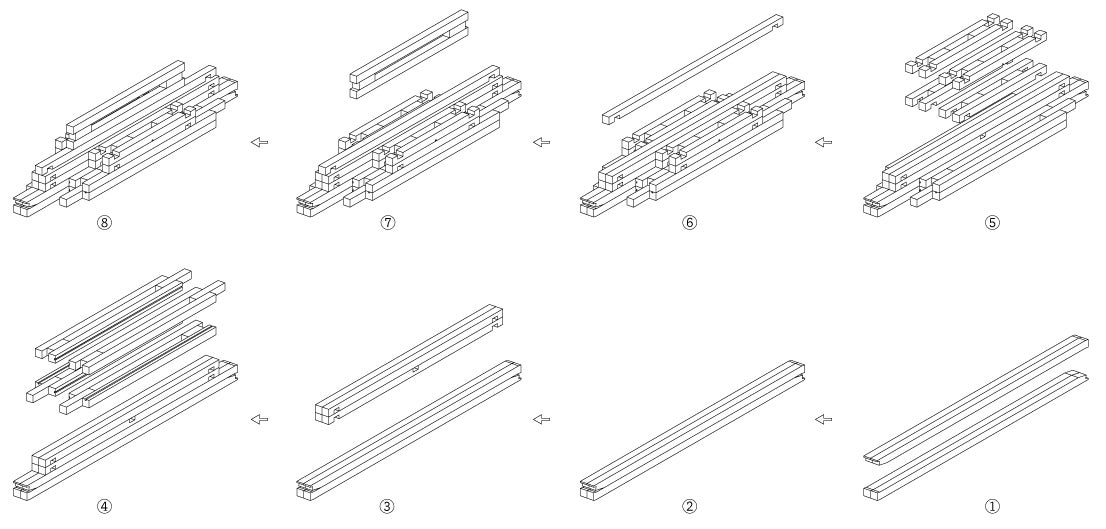 ⑧

⑦

⑥

⑤

④

③

②

①