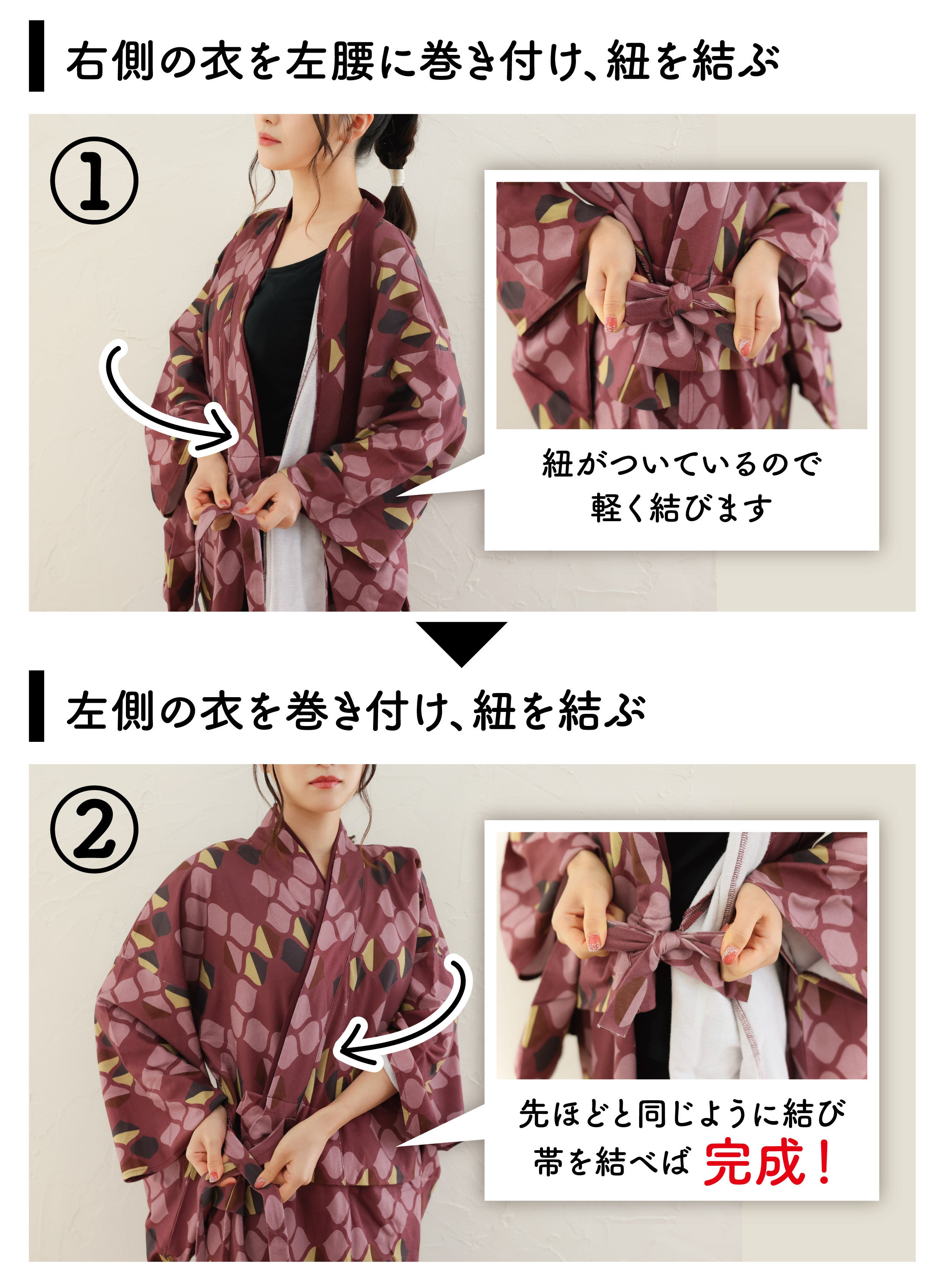 右側の衣を左腰に巻き付け、紐を結ぶ

①

紐がついているので
軽く結びます

左側の衣を巻き付け、紐を結ぶ

②

先ほどと同じように結び
帯を結べば 完成！