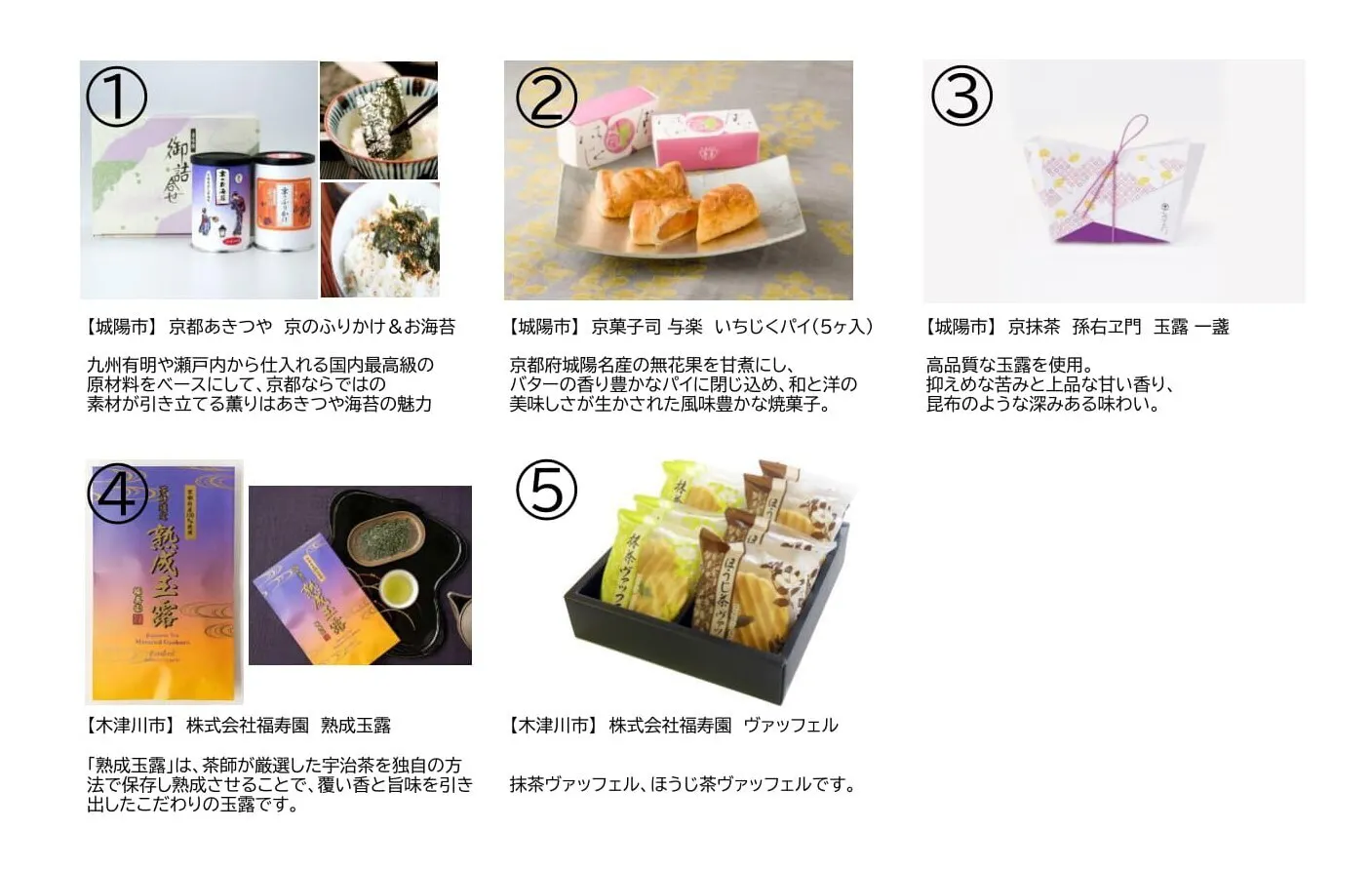 ①

御詰合せ

【城陽市】 京都あきつや　京のふりかけ＆お海苔

九州有明や瀬戸内から仕入れる国内最高級の原材料をベースにして、京都ならではの素材が引き立てる薫りはあきつや海苔の魅力

②

【城陽市】 京菓子司 与楽　いちじくパイ(5ヶ入)

京都府城陽名産の無花果を甘煮にし、バターの香り豊かなパイに閉じ込め、和と洋の美味しさが生かされた風味豊かな焼菓子。

③

【城陽市】 京抹茶　孫右ヱ門　玉露 一盞

高品質な玉露を使用。抑えめな苦みと上品な甘い香り、昆布のような深みある味わい。

④

熟成玉露

【木津川市】 株式会社福寿園　熟成玉露

「熟成玉露」は、茶師が厳選した宇治茶を独自の方法で保存し熟成させることで、覆い香と旨味を引き出したこだわりの玉露です。

⑤

抹茶ヴァッフェル

ほうじ茶ヴァッフェル

【木津川市】 株式会社福寿園　ヴァッフェル

抹茶ヴァッフェル、ほうじ茶ヴァッフェルです。