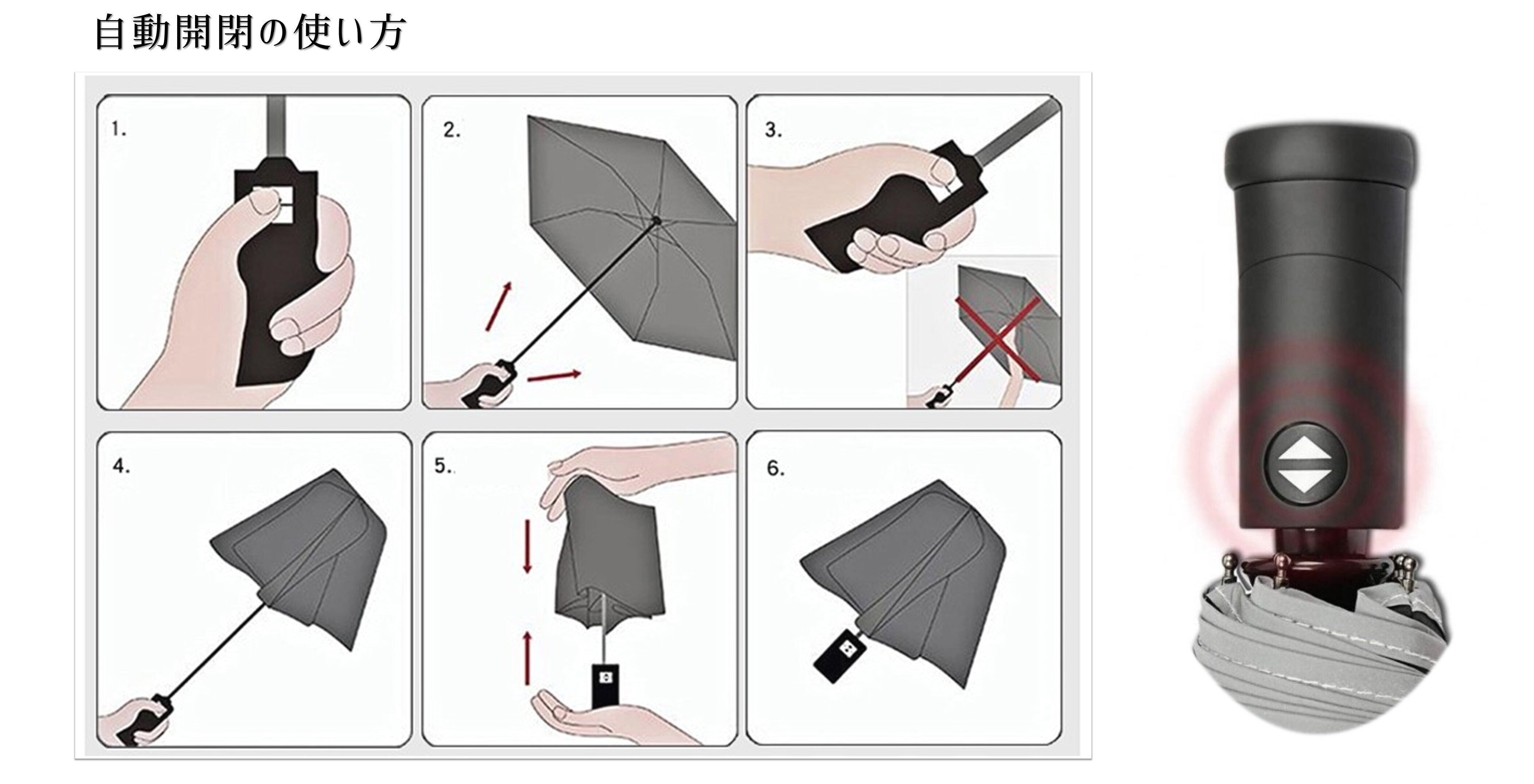 自動開閉の使い方

1.

2.

3.

4.

5.

6.