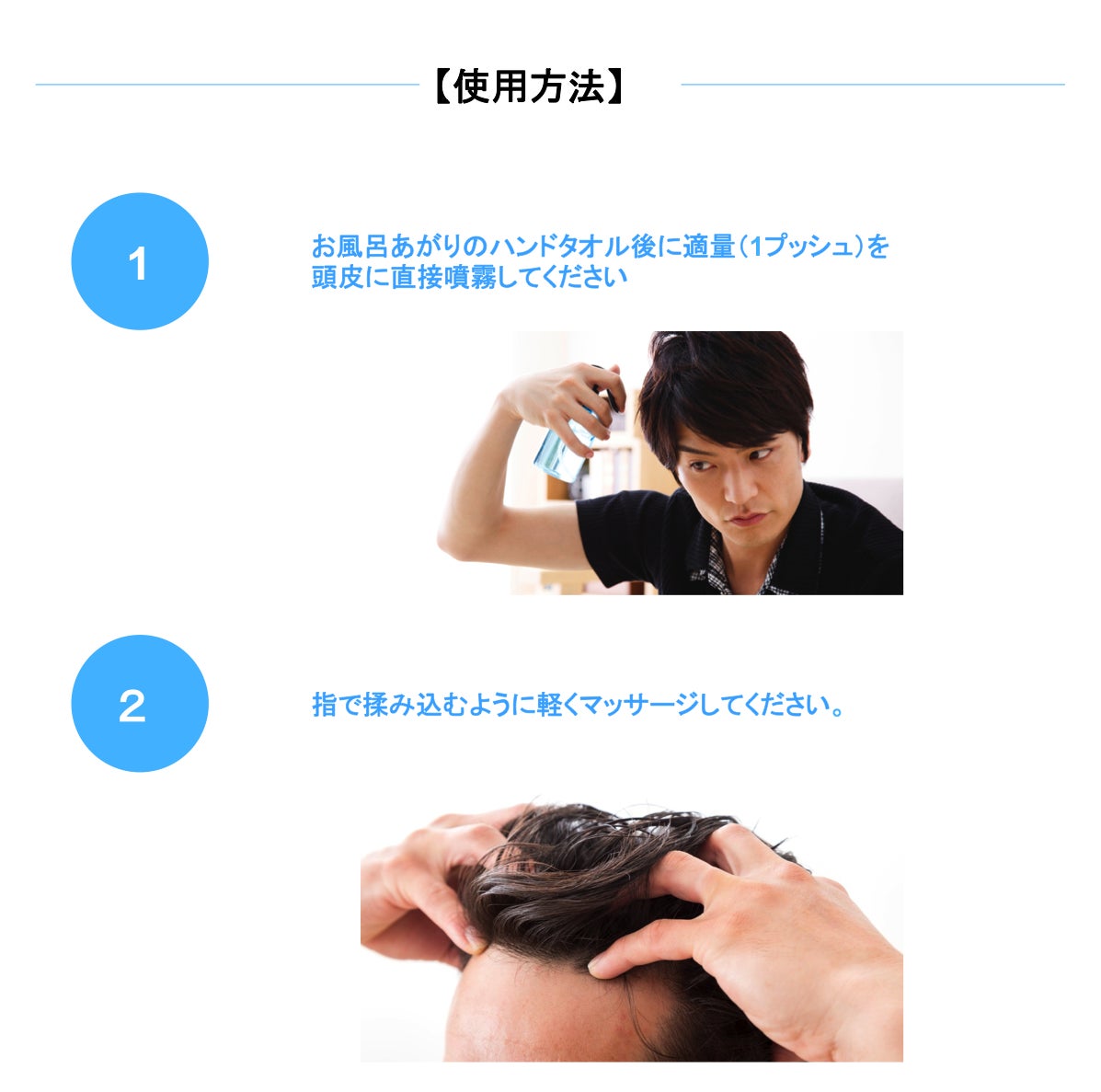 【使用方法】

1

お風呂あがりのハンドタオル後に適量（1プッシュ）を頭皮に直接噴霧してください

2

指で揉み込むように軽くマッサージしてください。