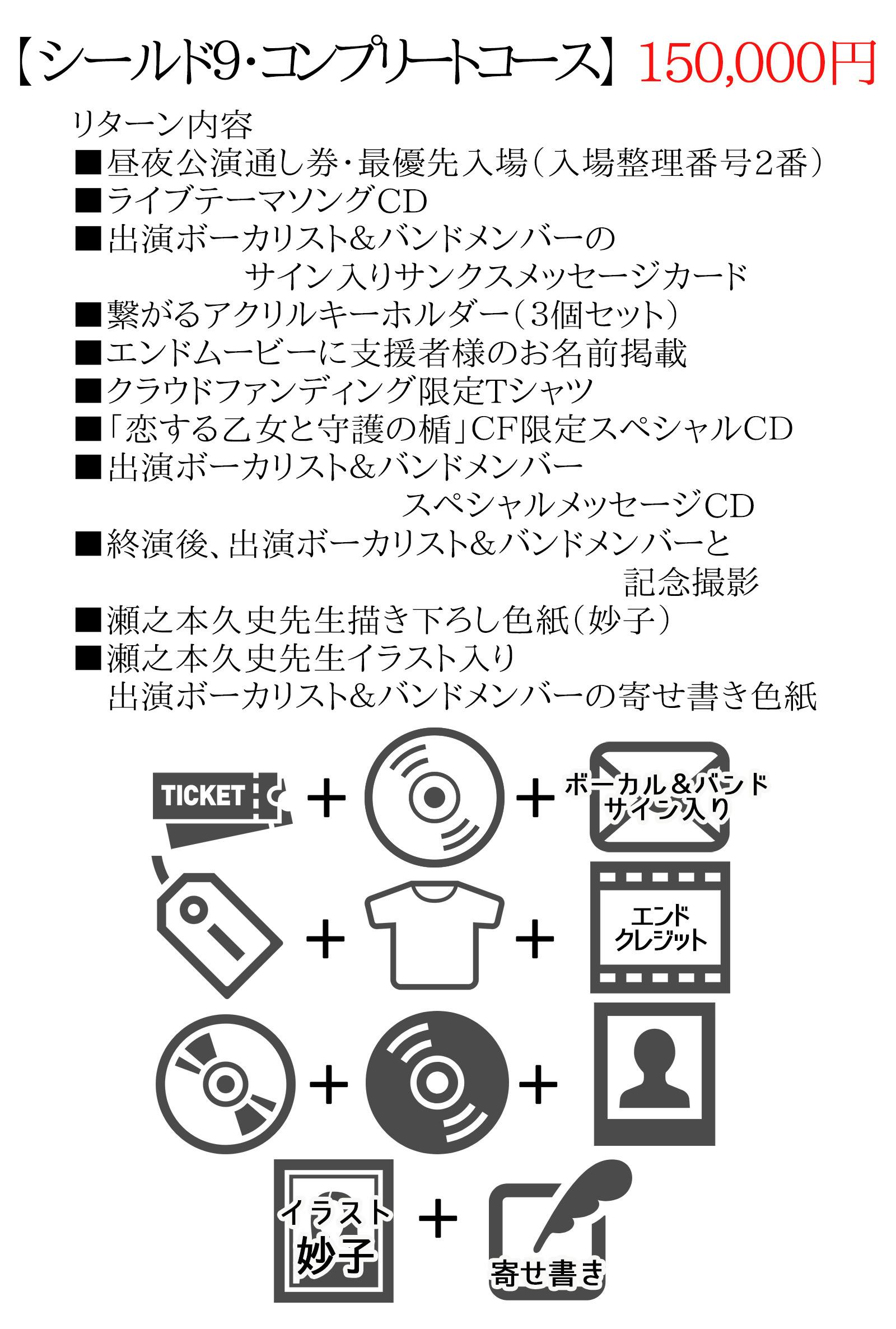 【シールド9・コンプリートコース】150,000円

リターン内容
■昼夜公演通し券・最優先入場（入場整理番号2番）
■ライブテーマソングCD
■出演ボーカリスト&バンドメンバーの サイン入りサンクスメッセージカード
■繋がるアクリルキーホルダー（3個セット）
■エンドムービーに支援者様のお名前掲載
■クラウドファンディング限定Tシャツ
■「恋する乙女と守護の楯」CF限定スペシャルCD
■出演ボーカリスト&バンドメンバー スペシャルメッセージCD
■終演後、出演ボーカリスト&バンドメンバーと 記念撮影
■瀬之本久史先生描き下ろし色紙（妙子）
■瀬之本久史先生イラスト入り
出演ボーカリスト&バンドメンバーの寄せ書き色紙

TICKET + + ボーカル&バンド サイン入り
+ + エンド クレジット
+ +
イラスト 妙子 + 寄せ書き