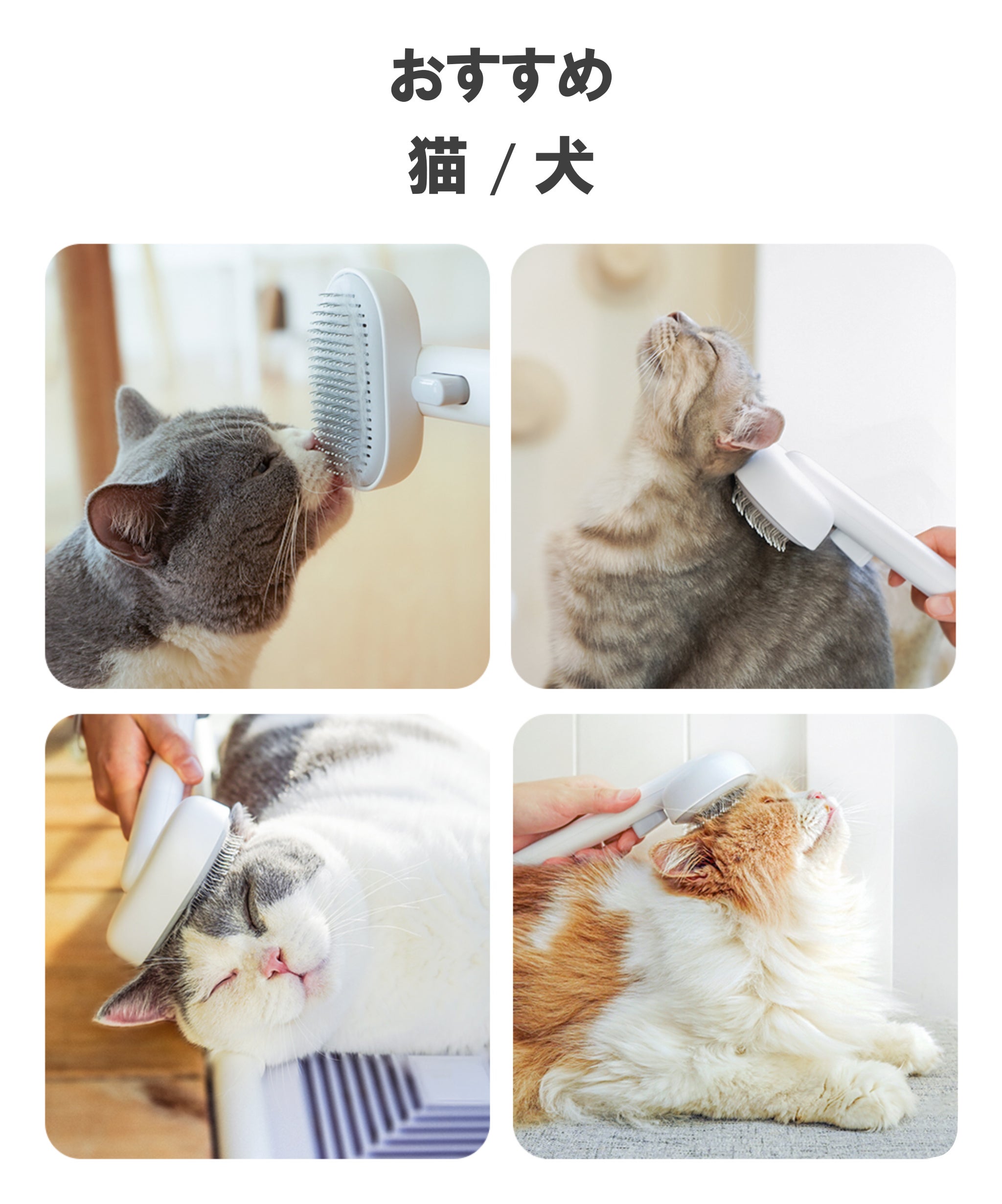 おすすめ

猫 / 犬