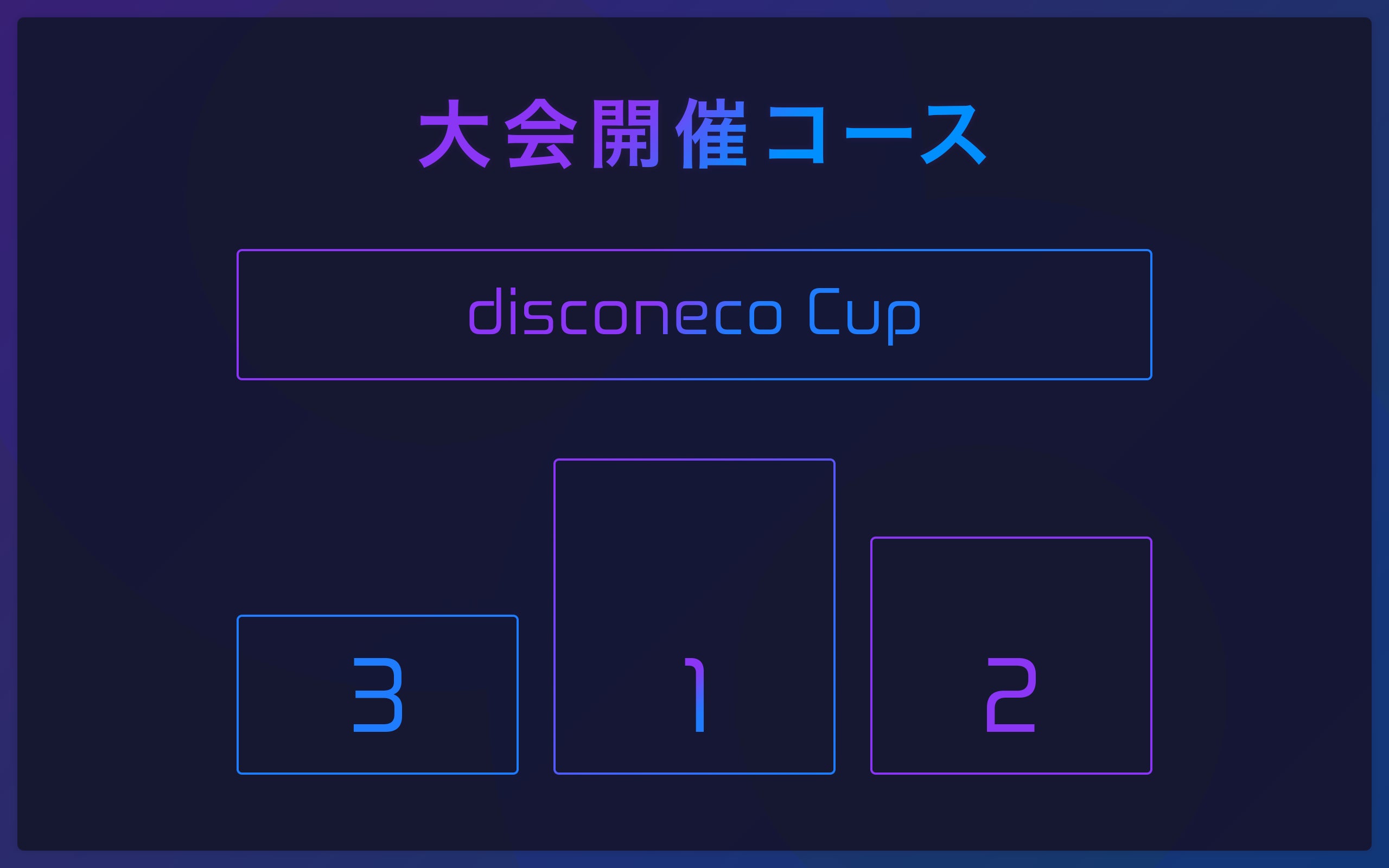 大会開催コース

disconeco Cup

3

1

2