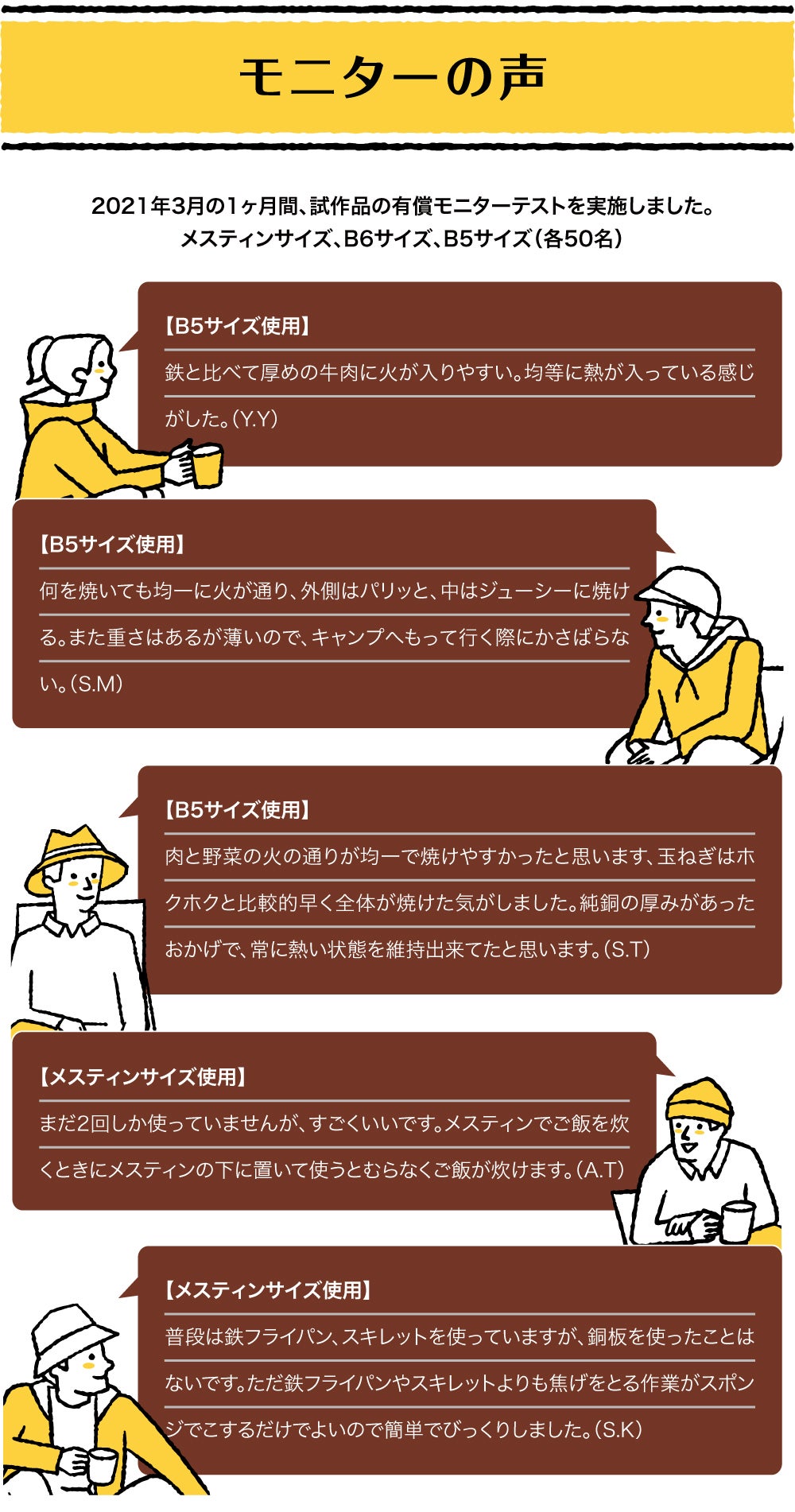 モニターの声

2021年3月の1ヶ月間、試作品の有償モニターテストを実施しました。
メスティンサイズ、B6サイズ、B5サイズ（各50名）

【B5サイズ使用】
鉄と比べて厚めの牛肉に火が入りやすい。均等に熱が入っている感じがした。（Y.Y）

【B5サイズ使用】
何を焼いても均一に火が通り、外側はパリッと、中はジューシーに焼ける。また重さはあるが薄いので、キャンプへもって行く際にかさばらない。（S.M）

【B5サイズ使用】
肉と野菜の火の通りが均一で焼けやすかったと思います、玉ねぎはホクホクと比較的早く全体が焼けた気がしました。純銅の厚みがあったおかげで、常に熱い状態を維持出来てたと思います。（S.T）

【メスティンサイズ使用】
まだ2回しか使っていませんが、すごくいいです。メスティンでご飯を炊くときにメスティンの下に置いて使うとむらなくご飯が炊けます。（A.T）

【メスティンサイズ使用】
普段は鉄フライパン、スキレットを使っていますが、銅板を使ったことはないです。ただ鉄フライパンやスキレットよりも焦げをとる作業がスポンジでこするだけでよいので簡単でびっくりしました。（S.K）