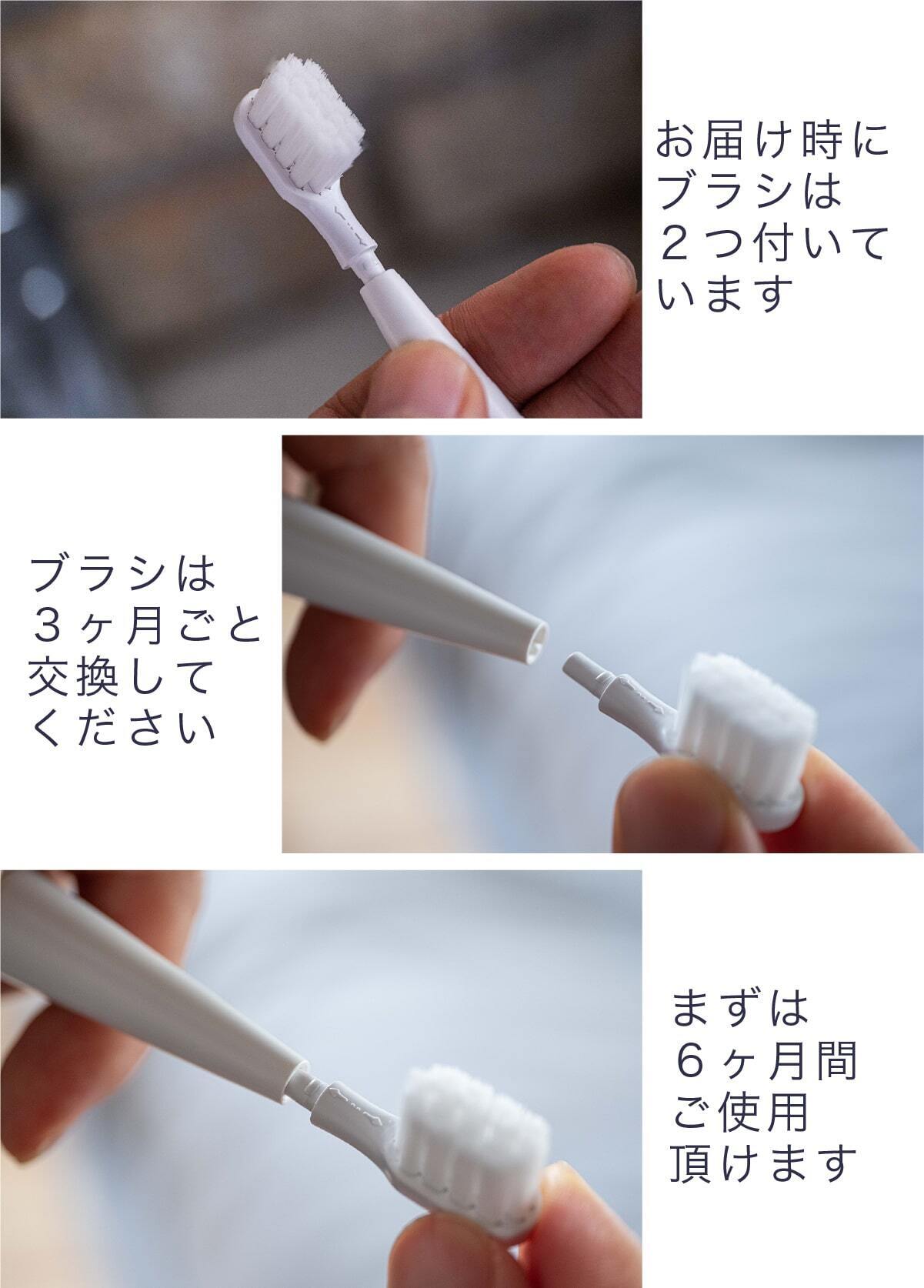 お届け時に
ブラシは
２つ付いて
います

ブラシは
３ヶ月ごと
交換して
ください

まずは
６ヶ月間
ご使用
頂けます