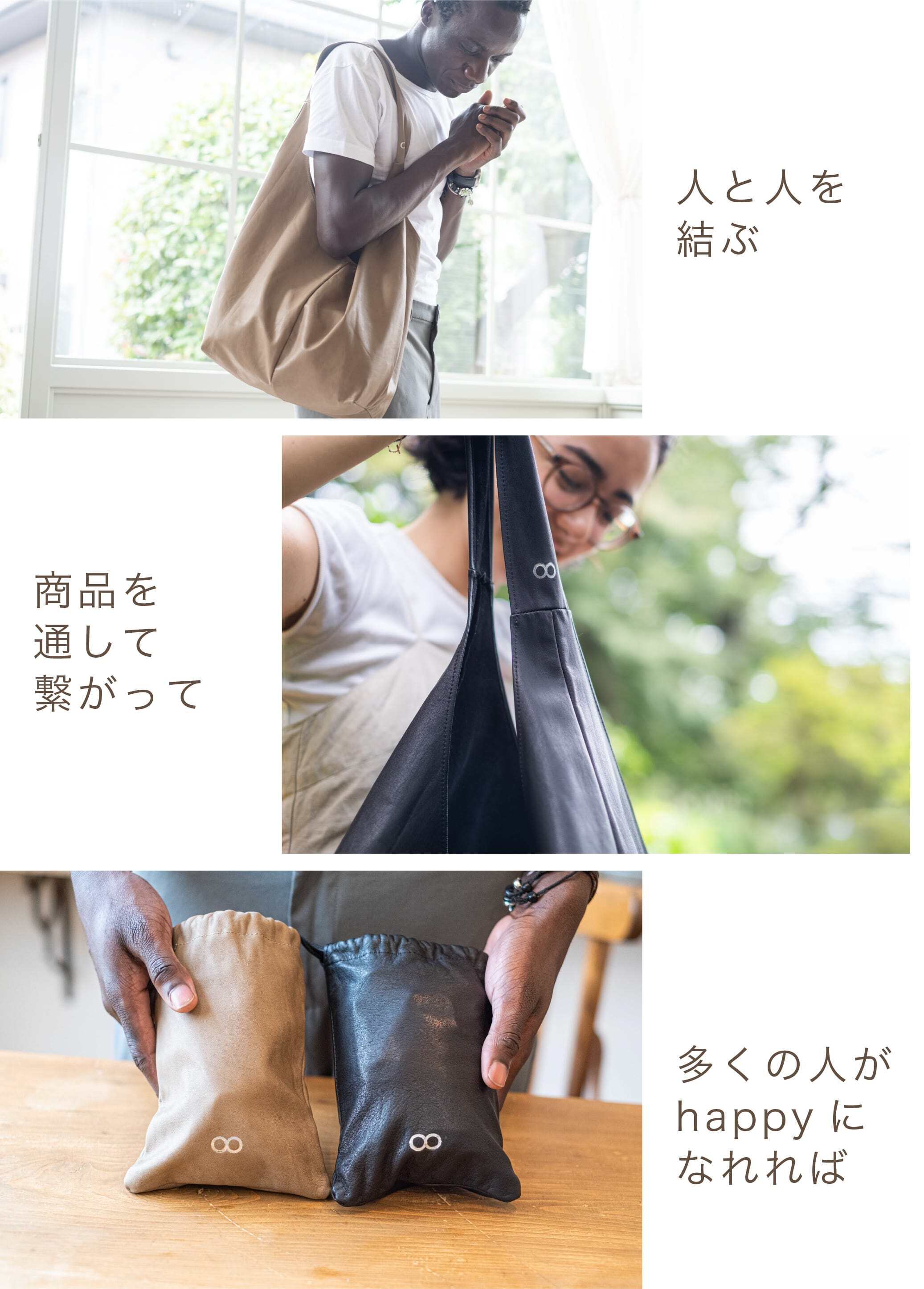 人と人を
結ぶ

商品を
通して
繋がって

多くの人が
happy に
なれれば