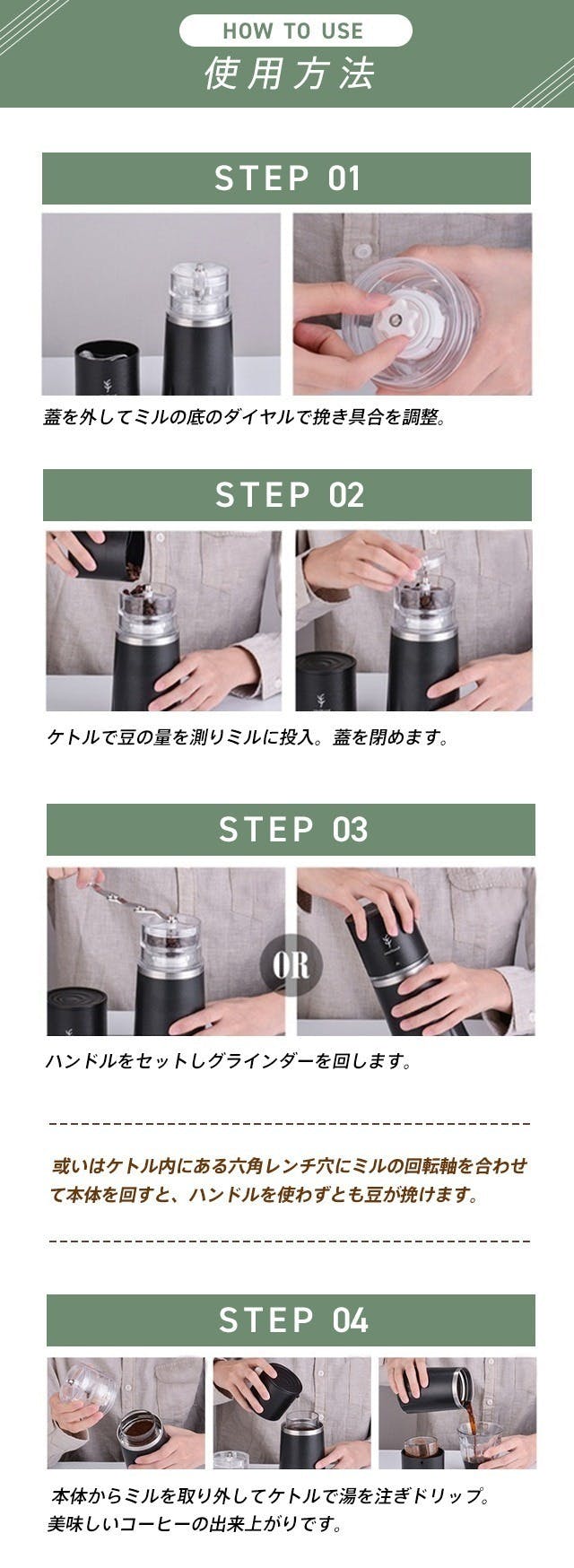 HOW TO USE
使用方法

STEP 01

蓋を外してミルの底のダイヤルで挽き具合を調整。

STEP 02

ケトルで豆の量を測りミルに投入。蓋を閉めます。

STEP 03

OR

ハンドルをセットしグラインダーを回します。

或いはケトル内にある六角レンチ穴にミルの回転軸を合わせて本体を回すと、ハンドルを使わずとも豆が挽けます。

STEP 04

本体からミルを取り外してケトルで湯を注ぎドリップ。
美味しいコーヒーの出来上がりです。