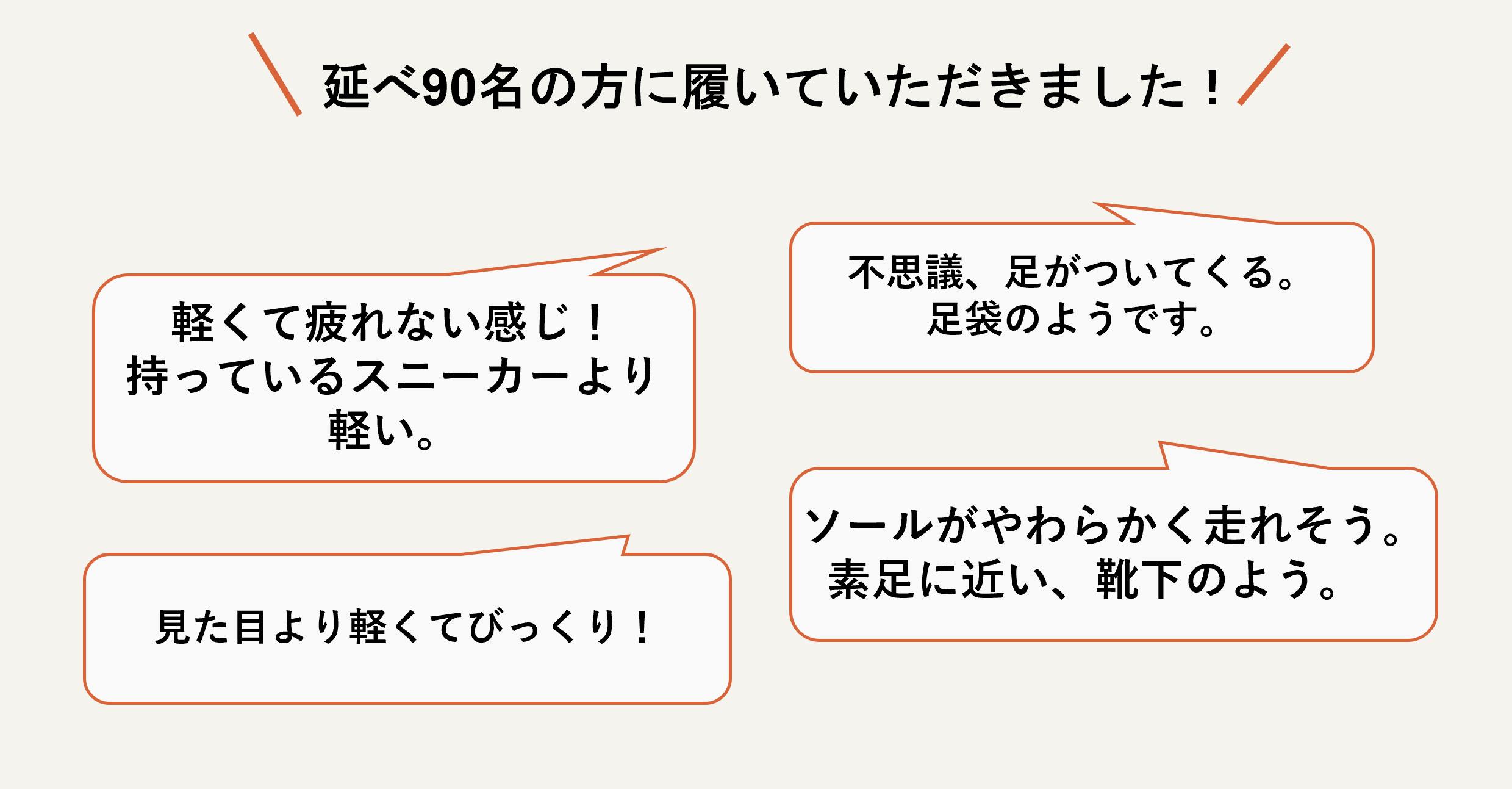 延べ90名の方に履いていただきました！

軽くて疲れない感じ！
持っているスニーカーより
軽い。

見た目より軽くてびっくり！

不思議、足がついてくる。
足袋のようです。

ソールがやわらかく走れそう。
素足に近い、靴下のよう。