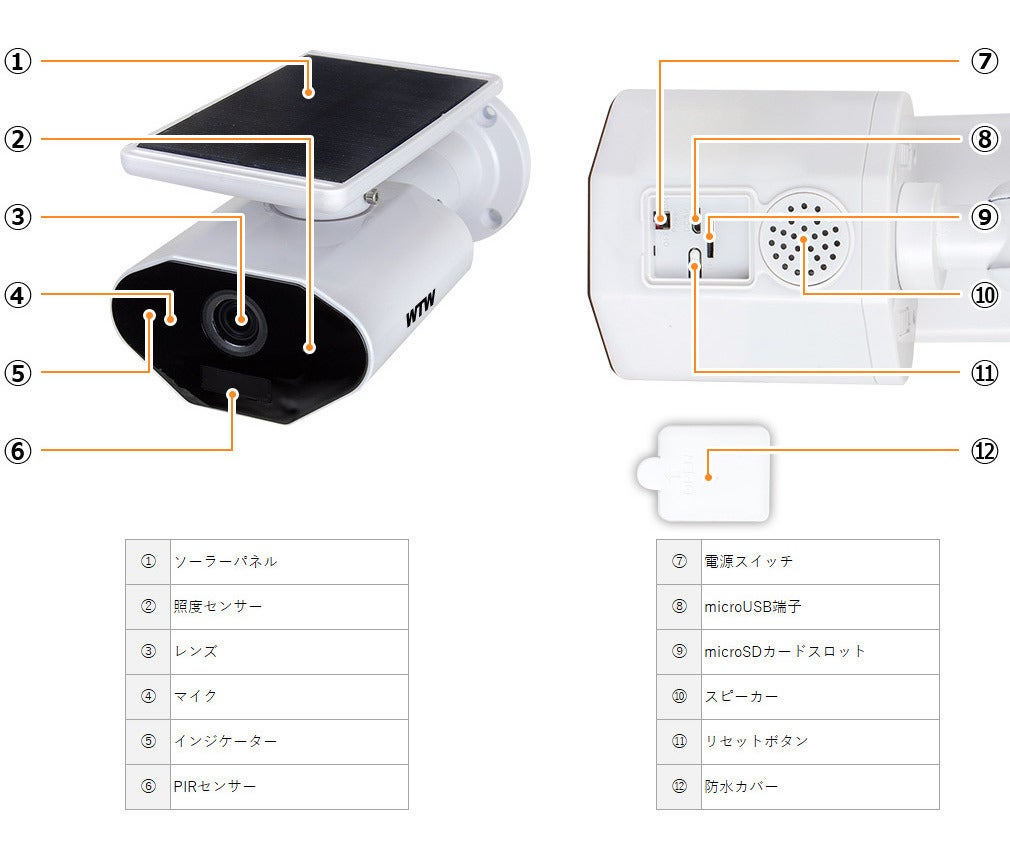 ①
②
③
④
⑤
⑥
WTW
⑦
⑧
⑨
⑩
⑪
⑫

| ① | ソーラーパネル |
|---|---|
| ② | 照度センサー |
| ③ | レンズ |
| ④ | マイク |
| ⑤ | インジケーター |
| ⑥ | PIRセンサー |

| ⑦ | 電源スイッチ |
|---|---|
| ⑧ | microUSB端子 |
| ⑨ | microSDカードスロット |
| ⑩ | スピーカー |
| ⑪ | リセットボタン |
| ⑫ | 防水カバー |