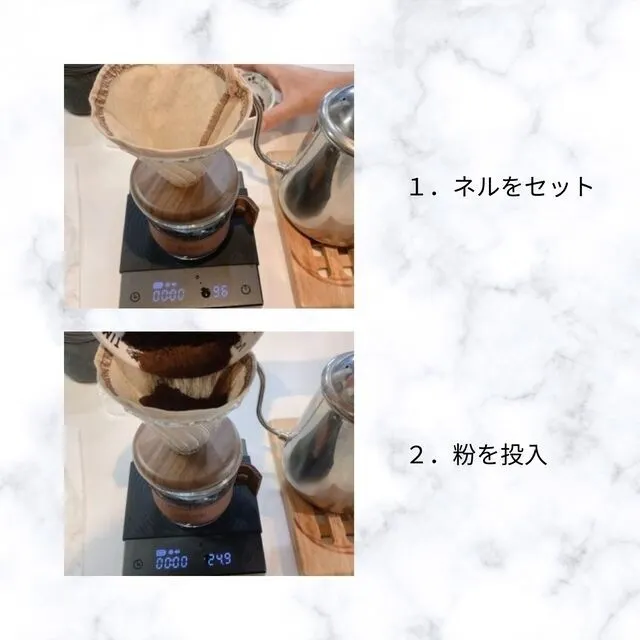 0000 9.6

1．ネルをセット

0000 24.9

2．粉を投入