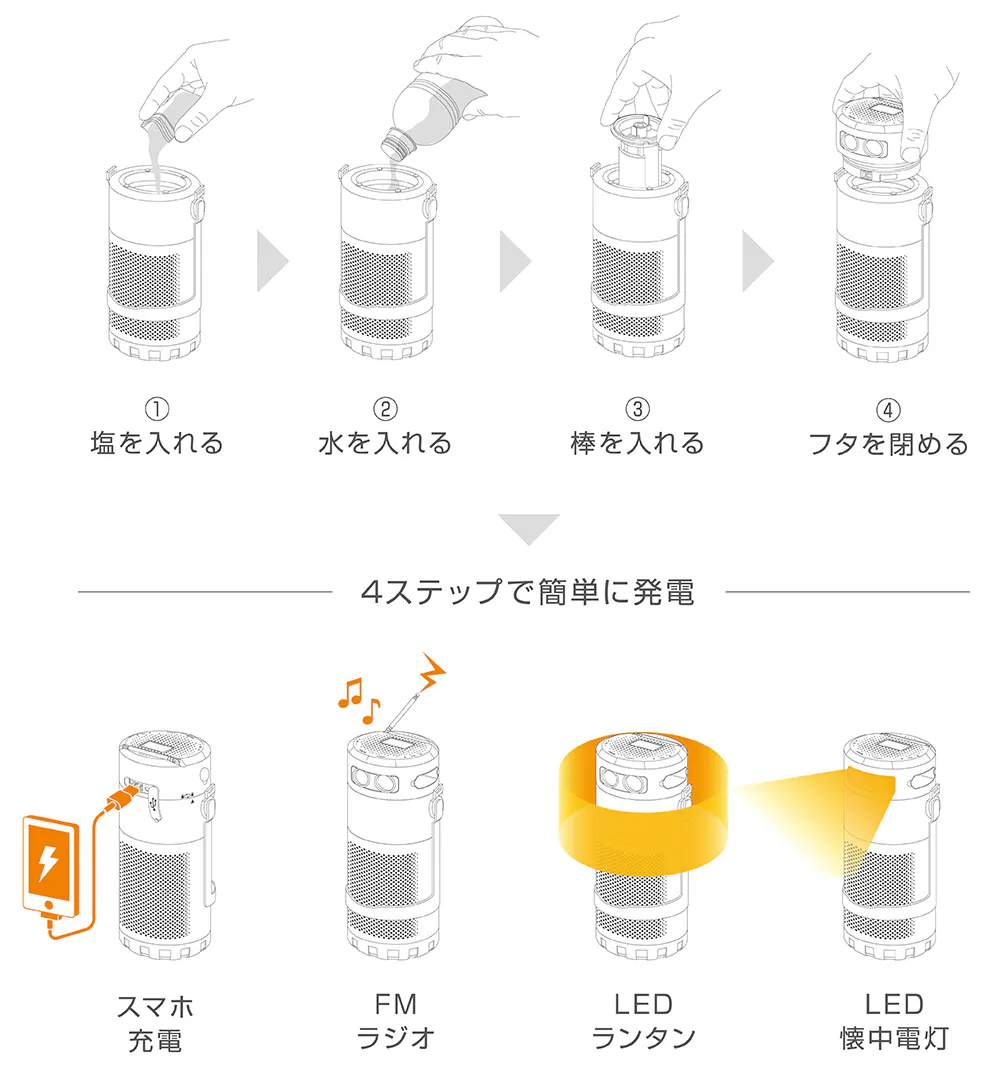 ①
塩を入れる

②
水を入れる

③
棒を入れる

④
フタを閉める

4ステップで簡単に発電

スマホ
充電

FM
ラジオ

LED
ランタン

LED
懐中電灯