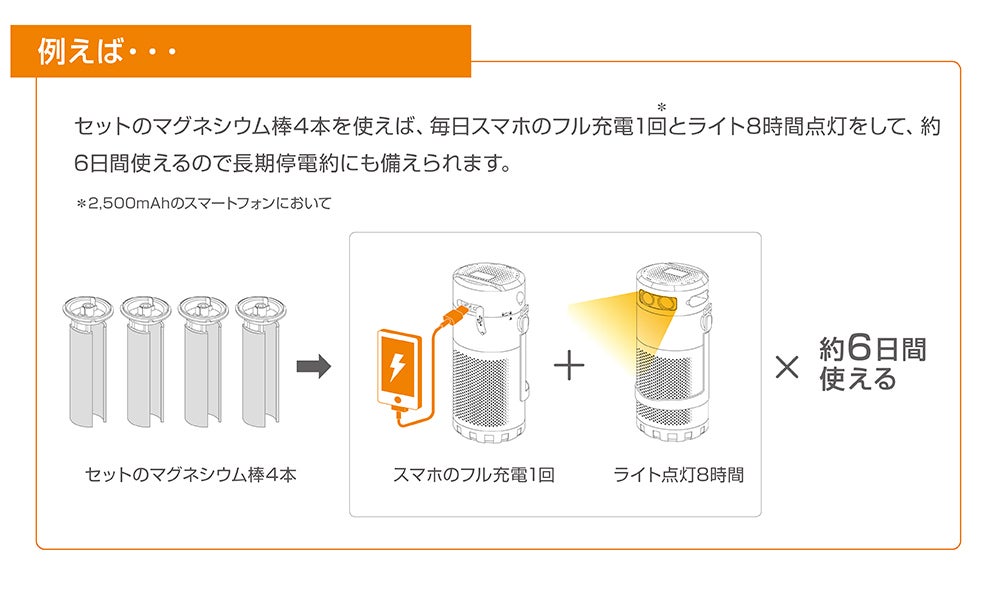 例えば・・・

セットのマグネシウム棒4本を使えば、毎日スマホのフル充電1回*とライト8時間点灯をして、約6日間使えるので長期停電約にも備えられます。

＊2,500mAhのスマートフォンにおいて

セットのマグネシウム棒4本

スマホのフル充電1回

＋

ライト点灯8時間

×

約6日間使える