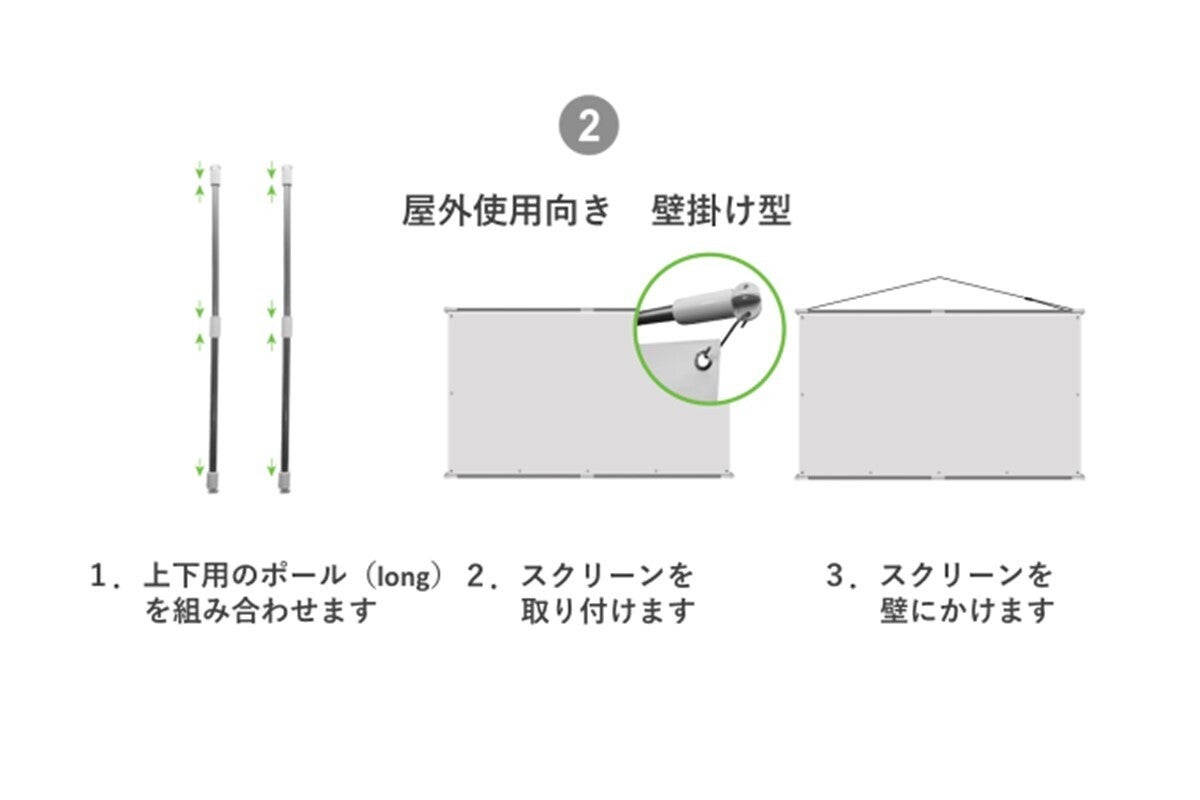 2

屋外使用向き　壁掛け型

1．上下用のポール（long）を組み合わせます

2．スクリーンを取り付けます

3．スクリーンを壁にかけます