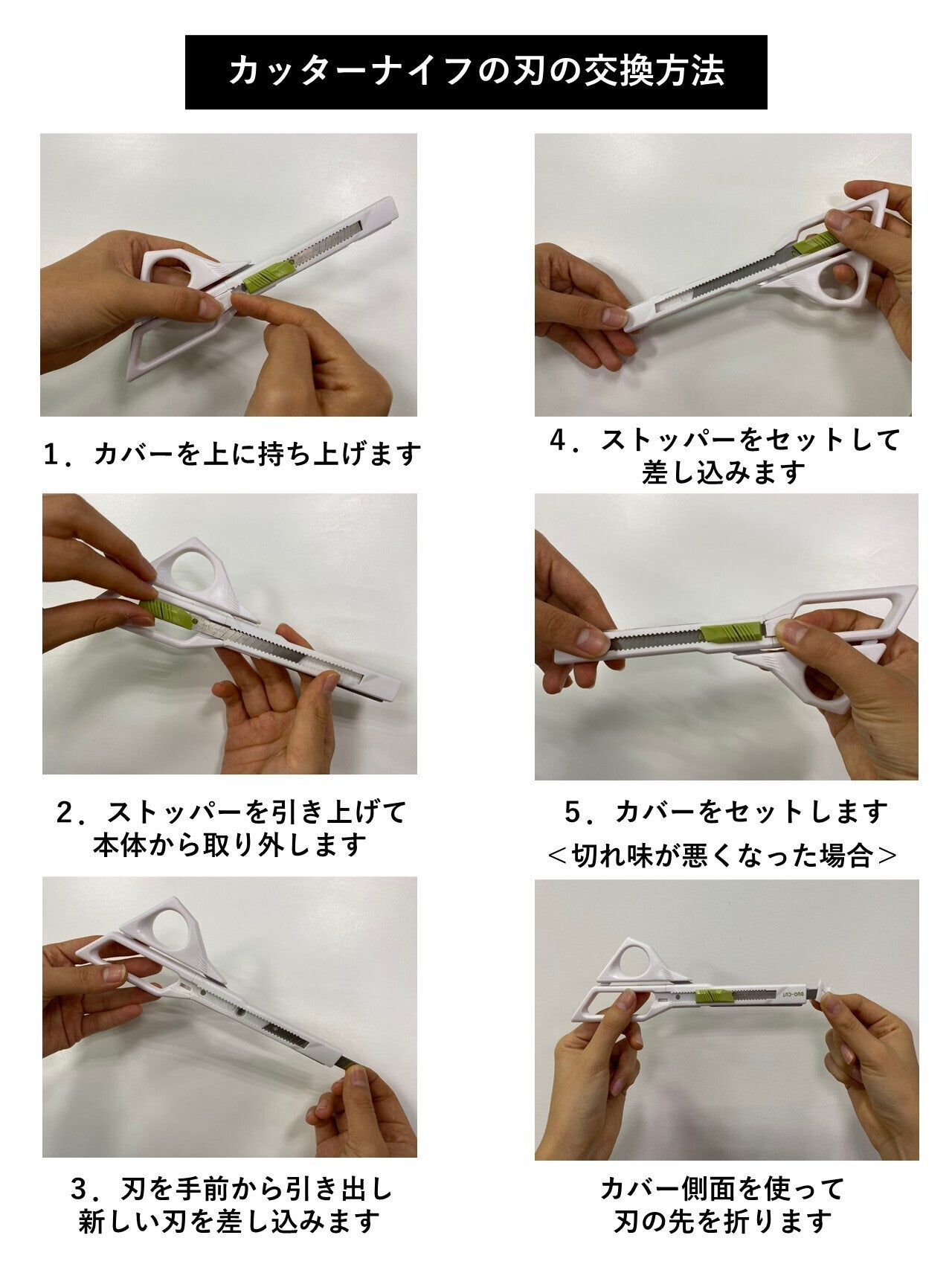 カッターナイフの刃の交換方法

1．カバーを上に持ち上げます

2．ストッパーを引き上げて本体から取り外します

3．刃を手前から引き出し新しい刃を差し込みます

4．ストッパーをセットして差し込みます

5．カバーをセットします

＜切れ味が悪くなった場合＞

DUO-CUT

カバー側面を使って刃の先を折ります