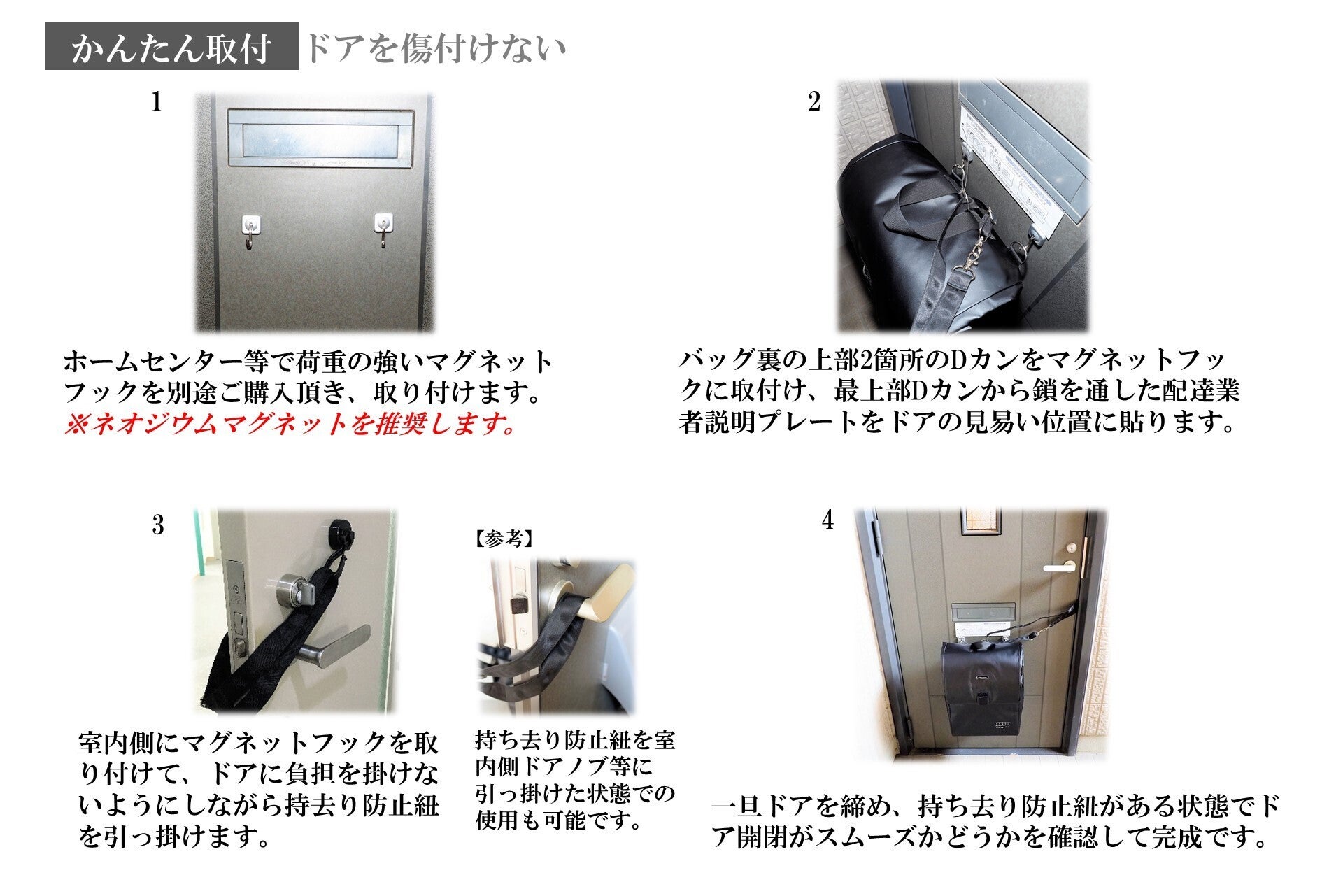 かんたん取付 ドアを傷付けない

1

ホームセンター等で荷重の強いマグネットフックを別途ご購入頂き、取り付けます。
※ネオジウムマグネットを推奨します。

2

バッグ裏の上部2箇所のDカンをマグネットフックに取付け、最上部Dカンから鎖を通した配達業者説明プレートをドアの見易い位置に貼ります。

3

室内側にマグネットフックを取り付けて、ドアに負担を掛けないようにしながら持去り防止紐を引っ掛けます。

【参考】

持ち去り防止紐を室内側ドアノブ等に引っ掛けた状態での使用も可能です。

4

一旦ドアを締め、持ち去り防止紐がある状態でドア開閉がスムーズかどうかを確認して完成です。