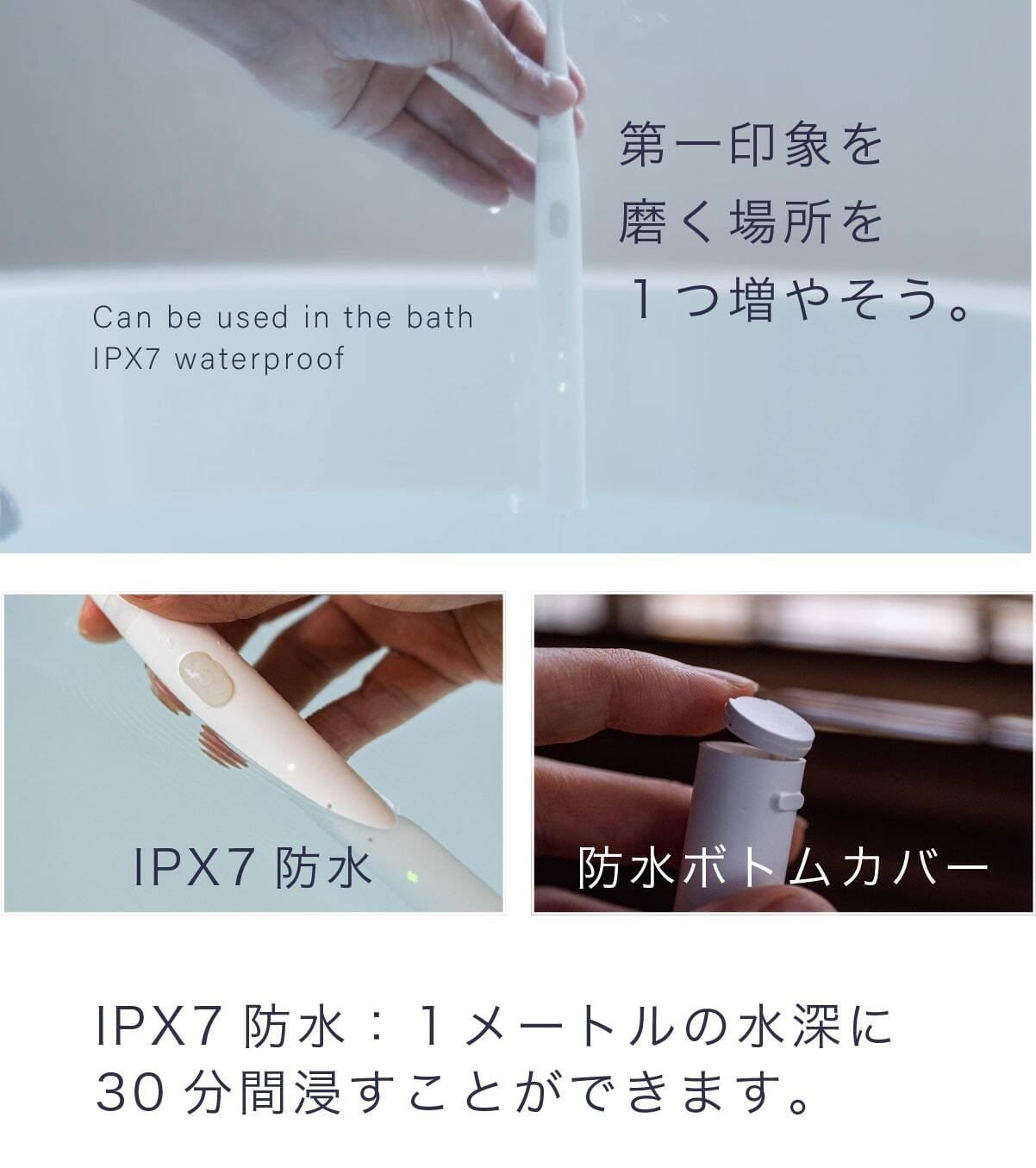 第一印象を
磨く場所を
１つ増やそう。

Can be used in the bath
IPX7 waterproof

IPX7 防水

防水ボトムカバー

IPX7 防水：１メートルの水深に
30 分間浸すことができます。