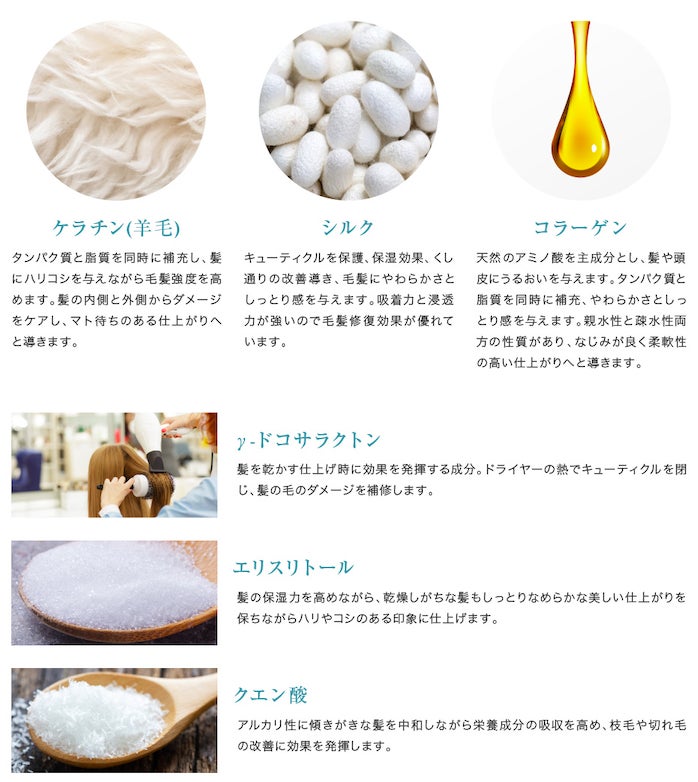 ケラチン(羊毛)

タンパク質と脂質を同時に補充し、髪にハリコシを与えながら毛髪強度を高めます。髪の内側と外側からダメージをケアし、マト待ちのある仕上がりへと導きます。

シルク

キューティクルを保護、保湿効果、くし通りの改善導き、毛髪にやわらかさとしっとり感を与えます。吸着力と浸透力が強いので毛髪修復効果が優れています。

コラーゲン

天然のアミノ酸を主成分とし、髪や頭皮にうるおいを与えます。タンパク質と脂質を同時に補充、やわらかさとしっとり感を与えます。親水性と疎水性両方の性質があり、なじみが良く柔軟性の高い仕上がりへと導きます。

γ-ドコサラクトン

髪を乾かす仕上げ時に効果を発揮する成分。ドライヤーの熱でキューティクルを閉じ、髪の毛のダメージを補修します。

エリスリトール

髪の保湿力を高めながら、乾燥しがちな髪もしっとりなめらかな美しい仕上がりを保ちながらハリやコシのある印象に仕上げます。

クエン酸

アルカリ性に傾きがきな髪を中和しながら栄養成分の吸収を高め、枝毛や切れ毛の改善に効果を発揮します。