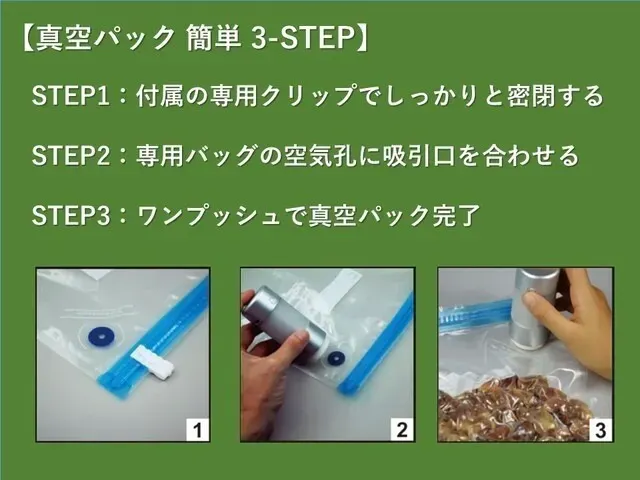 【真空パック 簡単 3-STEP】

STEP1：付属の専用クリップでしっかりと密閉する

STEP2：専用バッグの空気孔に吸引口を合わせる

STEP3：ワンプッシュで真空パック完了

1

2

3