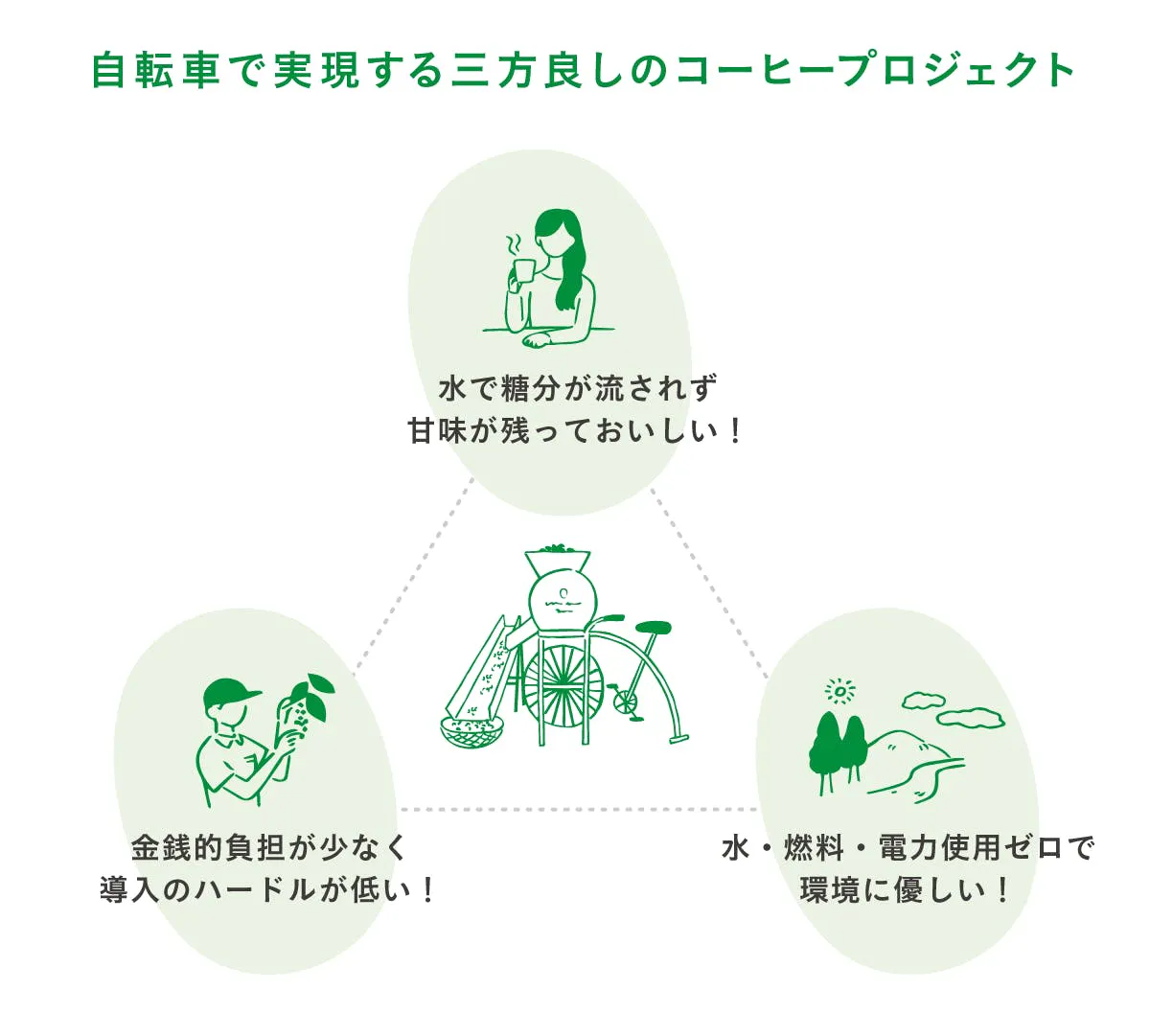 自転車で実現する三方良しのコーヒープロジェクト

水で糖分が流されず
甘味が残っておいしい！

金銭的負担が少なく
導入のハードルが低い！

水・燃料・電力使用ゼロで
環境に優しい！