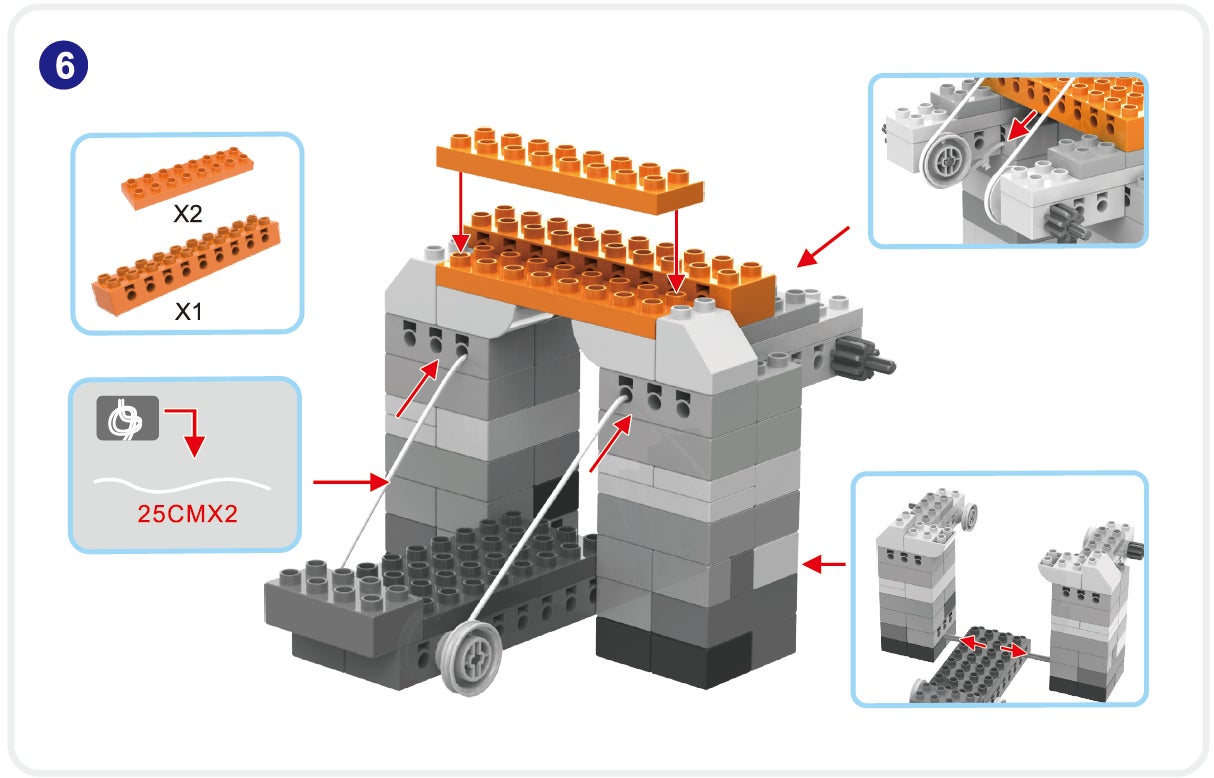 6

X2

X1

25CMX2