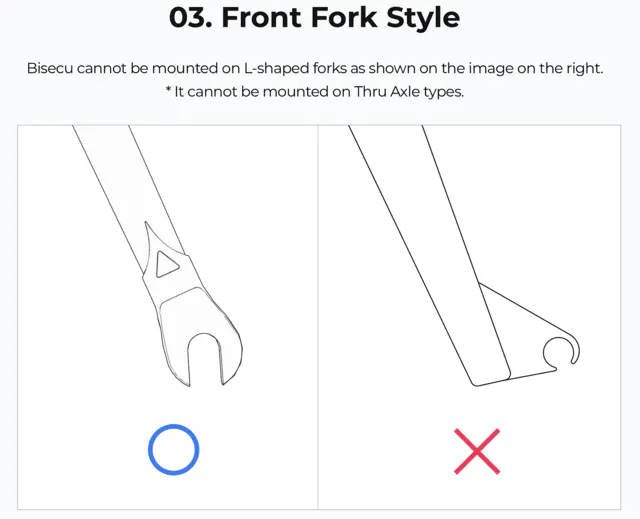 03. Front Fork Style

Bisecu cannot be mounted on L-shaped forks as shown on the image on the right.
* It cannot be mounted on Thru Axle types.