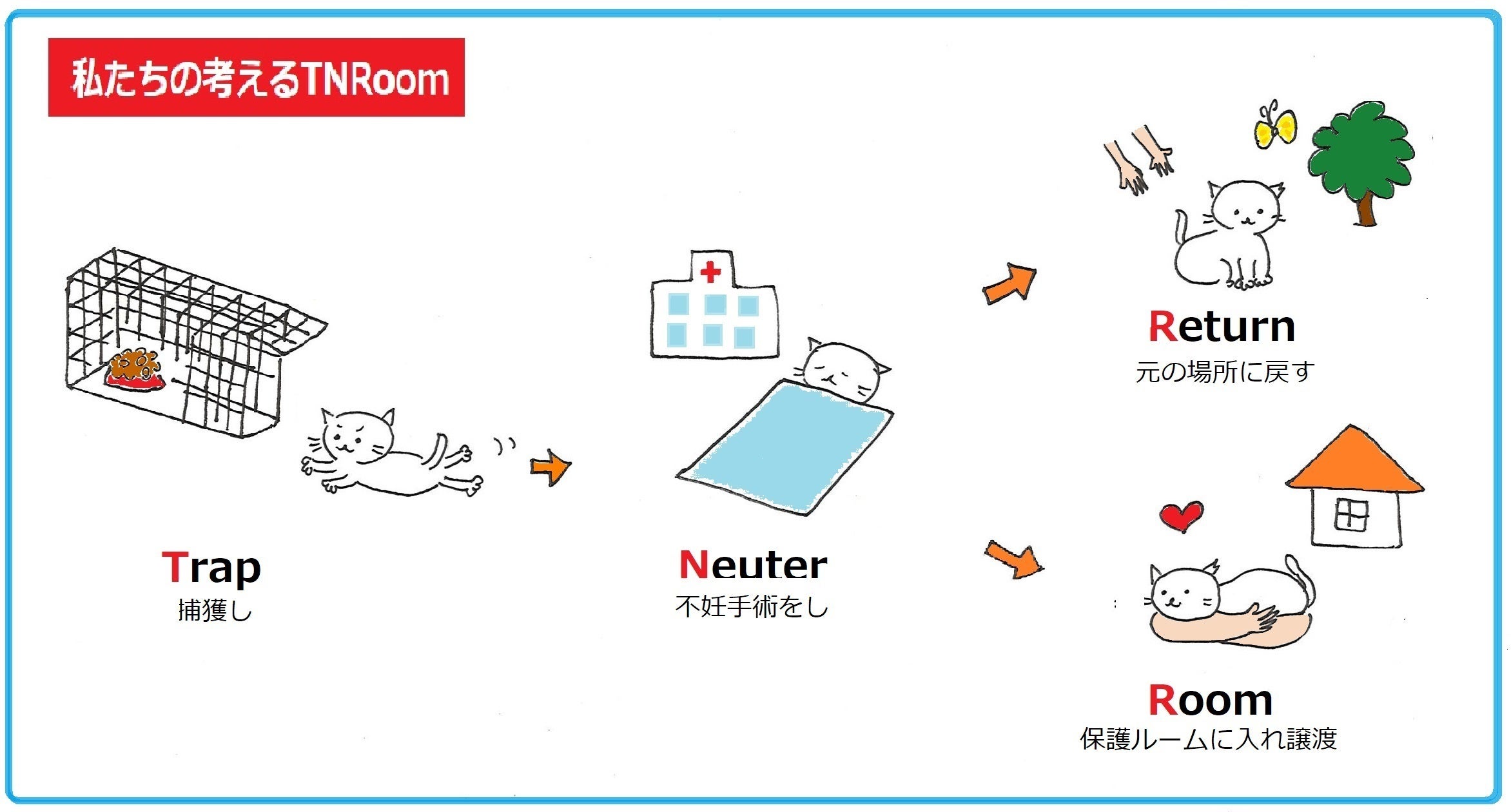 私たちの考えるTNRoom

Trap
捕獲し

Neuter
不妊手術をし

Return
元の場所に戻す

Room
保護ルームに入れ譲渡