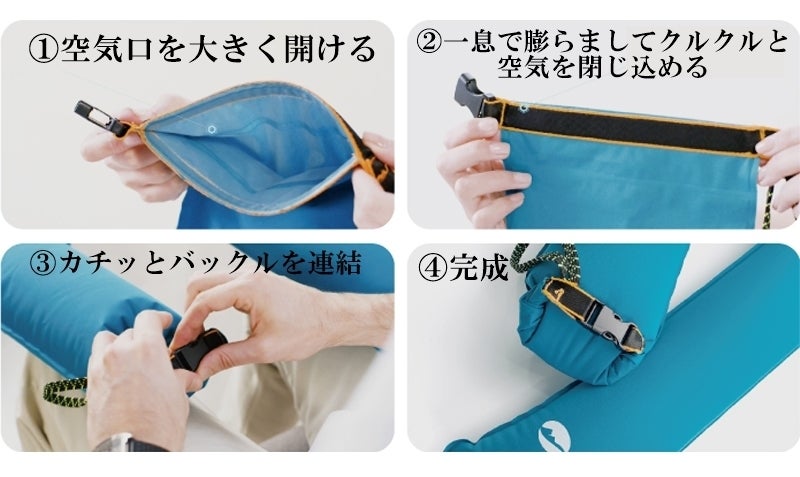 ①空気口を大きく開ける

②一息で膨らましてクルクルと空気を閉じ込める

③カチッとバックルを連結

④完成