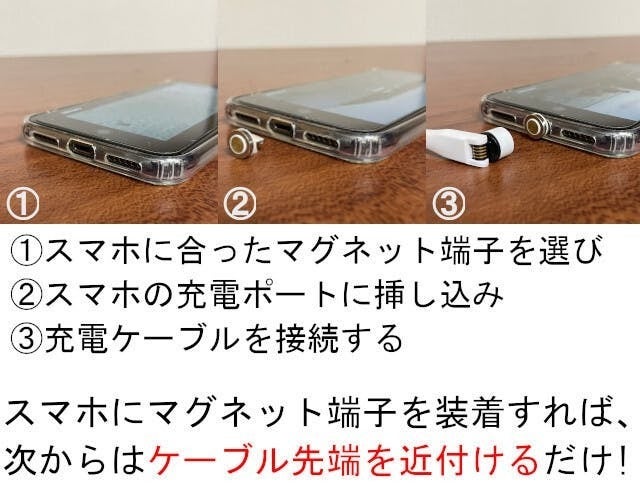 ①

②

③

①スマホに合ったマグネット端子を選び
②スマホの充電ポートに挿し込み
③充電ケーブルを接続する

スマホにマグネット端子を装着すれば、次からはケーブル先端を近付けるだけ!