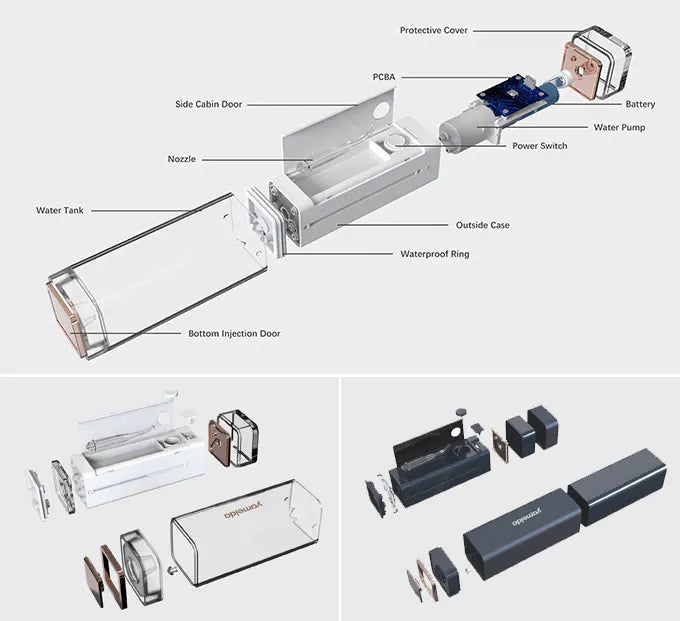 Protective Cover
PCBA
Side Cabin Door
Battery
Water Pump
Power Switch
Nozzle
Water Tank
Outside Case
Waterproof Ring
Bottom Injection Door

yameida

yameida