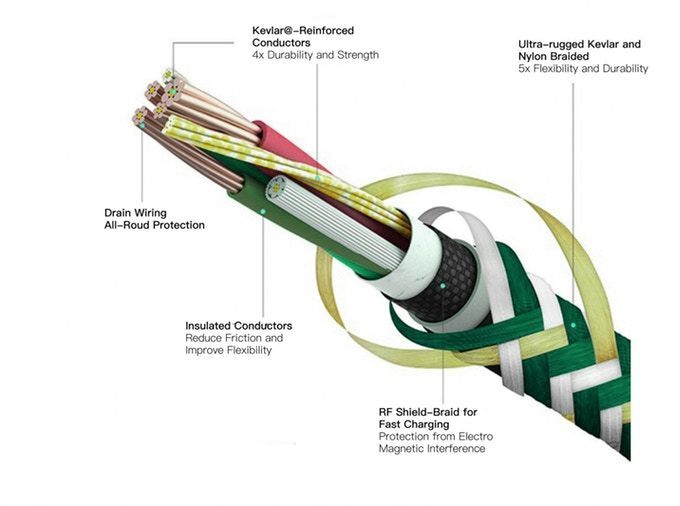 Kevlar@-Reinforced Conductors
4x Durability and Strength

Ultra-rugged Kevlar and Nylon Braided
5x Flexibility and Durability

Drain Wiring
All-Roud Protection

Insulated Conductors
Reduce Friction and Improve Flexibility

RF Shield-Braid for Fast Charging
Protection from Electro Magnetic Interference